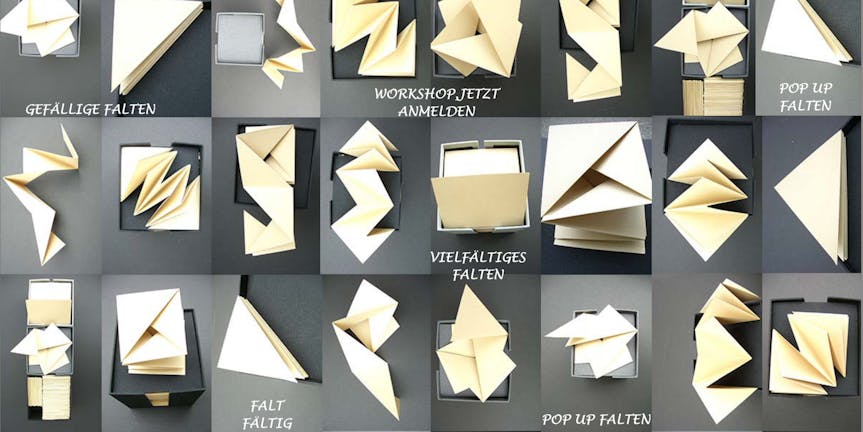 GEFÄLLIGE FALTEN

WORKSHOP JETZT ANMELDEN

POP UP FALTEN

VIELFÄLTIGES FALTEN

FALT FÄLTIG

POP UP FALTEN