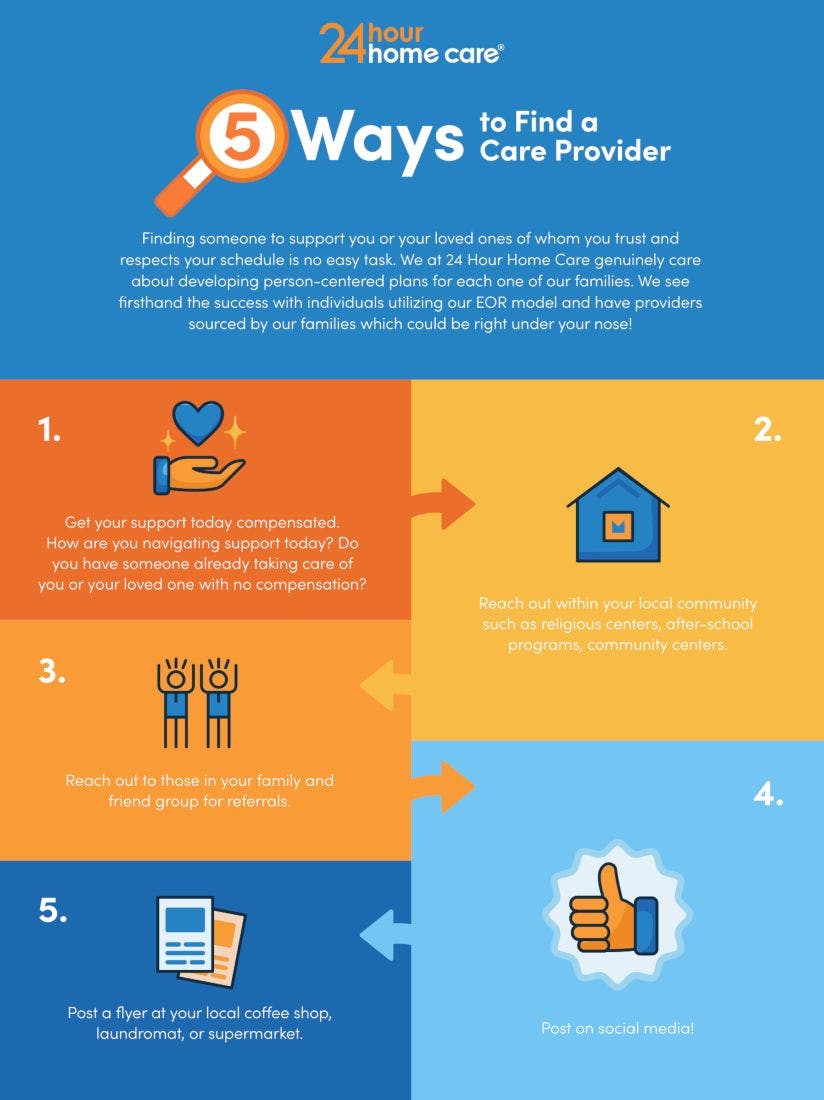 24 hour home care®

5 Ways to Find a Care Provider

Finding someone to support you or your loved ones of whom you trust and respects your schedule is no easy task. We at 24 Hour Home Care genuinely care about developing person-centered plans for each one of our families. We see firsthand the success with individuals utilizing our EOR model and have providers sourced by our families which could be right under your nose!

1.

Get your support today compensated. How are you navigating support today? Do you have someone already taking care of you or your loved one with no compensation?

2.

Reach out within your local community such as religious centers, after-school programs, community centers.

3.

Reach out to those in your family and friend group for referrals.

4.

Post on social media!

5.

Post a flyer at your local coffee shop, laundromat, or supermarket.