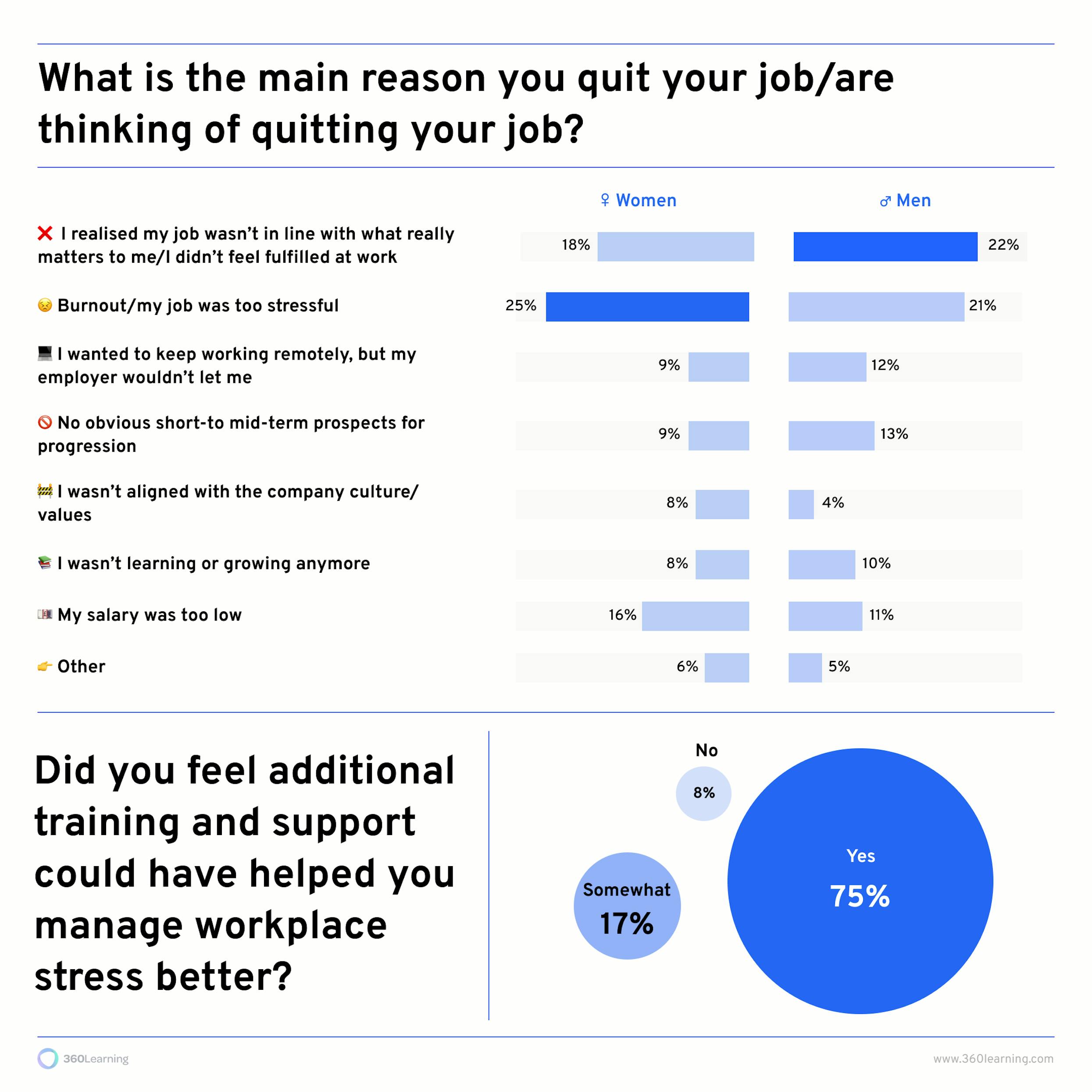 What is the main reason you quit your job/are thinking of quitting your job?

| | ♀ Women | ♂ Men |
|---|---|---|
| ❌ I realised my job wasn't in line with what really matters to me/I didn't feel fulfilled at work | 18% | 22% |
| 😣 Burnout/my job was too stressful | 25% | 21% |
| 💻 I wanted to keep working remotely, but my employer wouldn't let me | 9% | 12% |
| 🚫 No obvious short-to mid-term prospects for progression | 9% | 13% |
| 🚧 I wasn't aligned with the company culture/ values | 8% | 4% |
| 📚 I wasn't learning or growing anymore | 8% | 10% |
| 💷 My salary was too low | 16% | 11% |
| 👉 Other | 6% | 5% |

Did you feel additional training and support could have helped you manage workplace stress better?

No 8%

Somewhat 17%

Yes 75%

360Learning

www.360learning.com