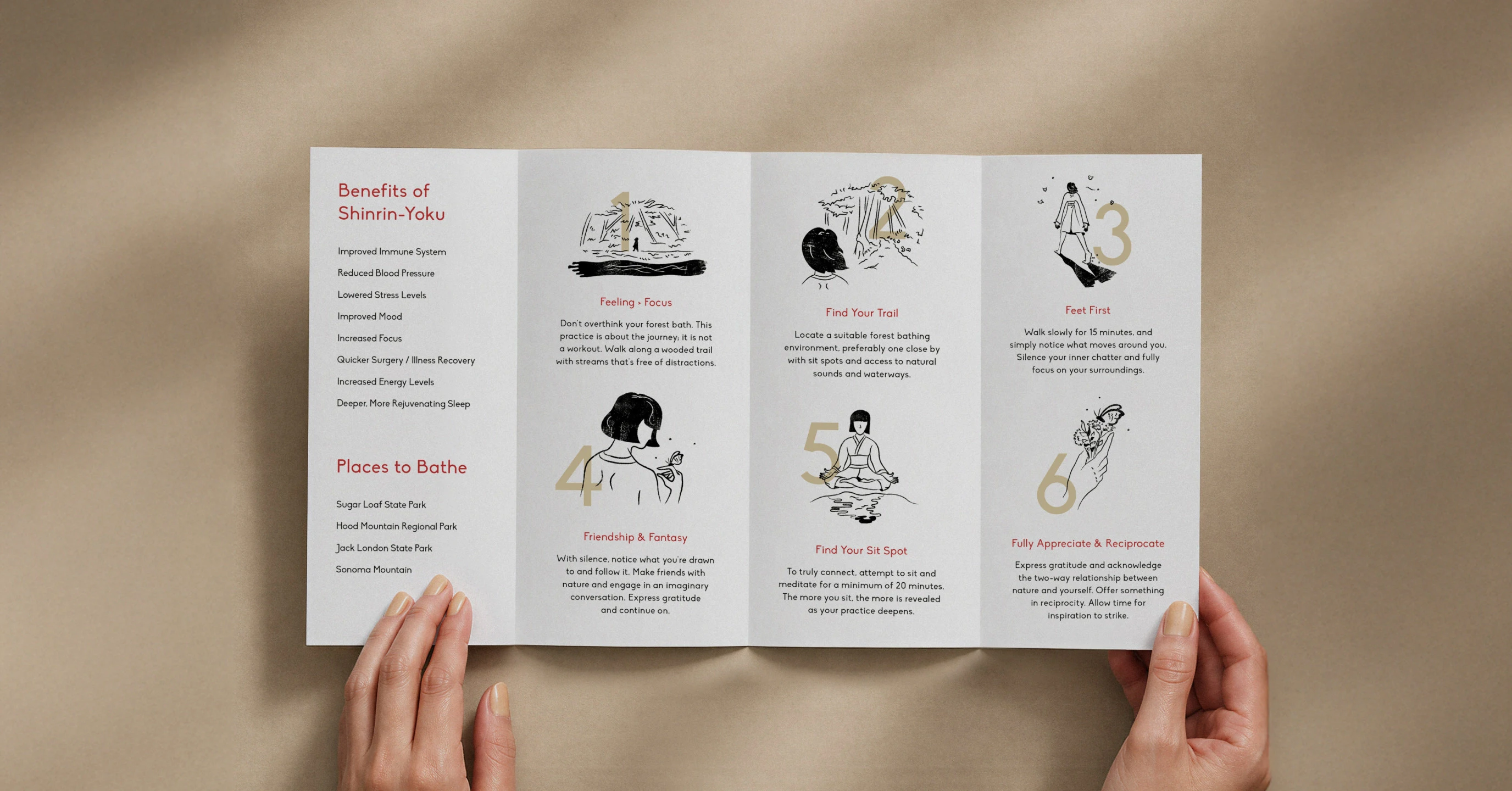 Benefits of Shinrin-Yoku

Improved Immune System

Reduced Blood Pressure

Lowered Stress Levels

Improved Mood

Increased Focus

Quicker Surgery / Illness Recovery

Increased Energy Levels

Deeper, More Rejuvenating Sleep

Places to Bathe

Sugar Loaf State Park

Hood Mountain Regional Park

Jack London State Park

Sonoma Mountain

1

Feeling › Focus

Don't overthink your forest bath. This practice is about the journey; it is not a workout. Walk along a wooded trail with streams that's free of distractions.

4

Friendship & Fantasy

With silence, notice what you're drawn to and follow it. Make friends with nature and engage in an imaginary conversation. Express gratitude and continue on.

2

Find Your Trail

Locate a suitable forest bathing environment, preferably one close by with sit spots and access to natural sounds and waterways.

5

Find Your Sit Spot

To truly connect, attempt to sit and meditate for a minimum of 20 minutes. The more you sit, the more is revealed as your practice deepens.

3

Feet First

Walk slowly for 15 minutes, and simply notice what moves around you. Silence your inner chatter and fully focus on your surroundings.

6

Fully Appreciate & Reciprocate

Express gratitude and acknowledge the two-way relationship between nature and yourself. Offer something in reciprocity. Allow time for inspiration to strike.