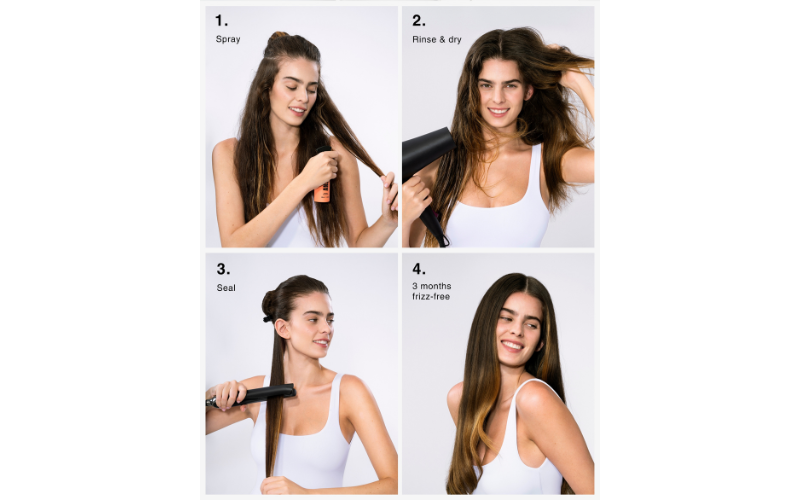 1.
Spray

2.
Rinse & dry

3.
Seal

4.
3 months frizz-free