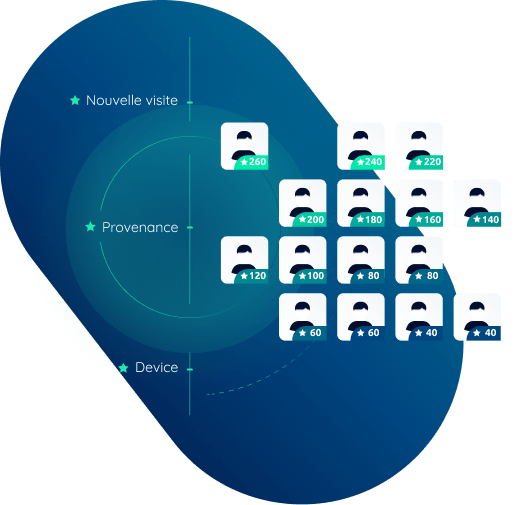 Nouvelle visite

Provenance

Device

260
240
220
200
180
160
140
120
100
80
80
60
60
40
40