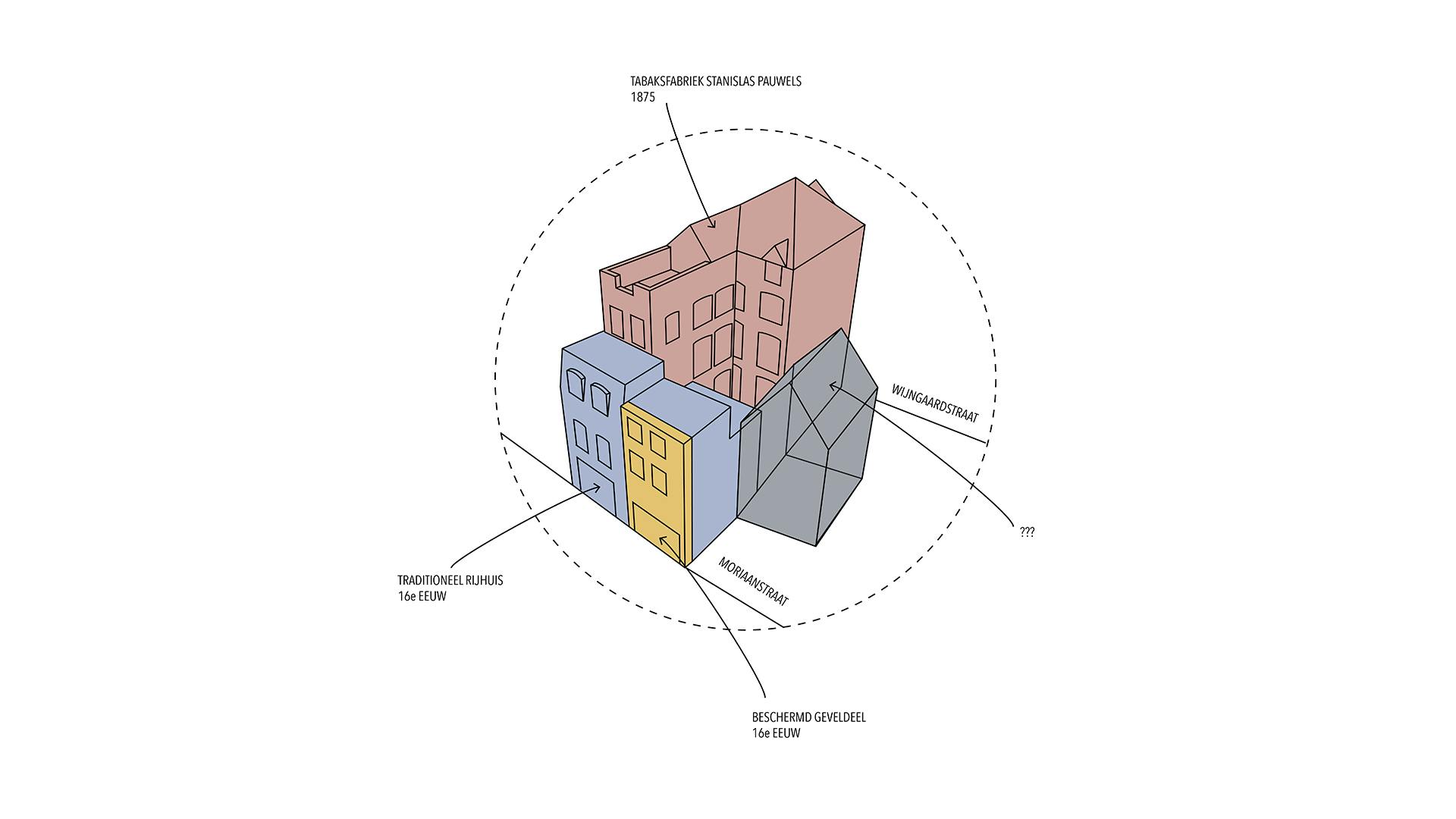 TABAKSFABRIEK STANISLAS PAUWELS
1875

WIJNGAARDSTRAAT

???

TRADITIONEEL RIJHUIS
16e EEUW

MORIAANSTRAAT

BESCHERMD GEVELDEEL
16e EEUW