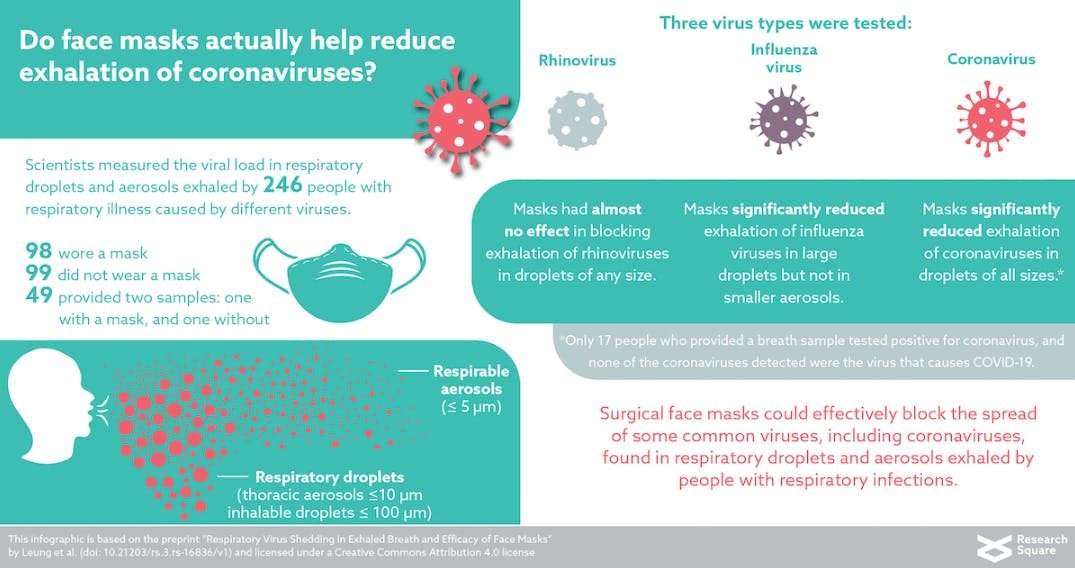 Do face masks actually help reduce exhalation of coronaviruses?

Scientists measured the viral load in respiratory droplets and aerosols exhaled by 246 people with respiratory illness caused by different viruses.

98 wore a mask
99 did not wear a mask
49 provided two samples: one with a mask, and one without

Respirable aerosols
(≤ 5 μm)

Respiratory droplets
(thoracic aerosols ≤10 μm
inhalable droplets ≤ 100 μm)

Three virus types were tested:

Rhinovirus

Influenza virus

Coronavirus

Masks had almost no effect in blocking exhalation of rhinoviruses in droplets of any size.

Masks significantly reduced exhalation of influenza viruses in large droplets but not in smaller aerosols.

Masks significantly reduced exhalation of coronaviruses in droplets of all sizes.*

*Only 17 people who provided a breath sample tested positive for coronavirus, and none of the coronaviruses detected were the virus that causes COVID-19.

Surgical face masks could effectively block the spread of some common viruses, including coronaviruses, found in respiratory droplets and aerosols exhaled by people with respiratory infections.

This infographic is based on the preprint "Respiratory Virus Shedding in Exhaled Breath and Efficacy of Face Masks" by Leung et al. (doi: 10.21203/rs.3.rs-16836/v1) and licensed under a Creative Commons Attribution 4.0 license

Research Square