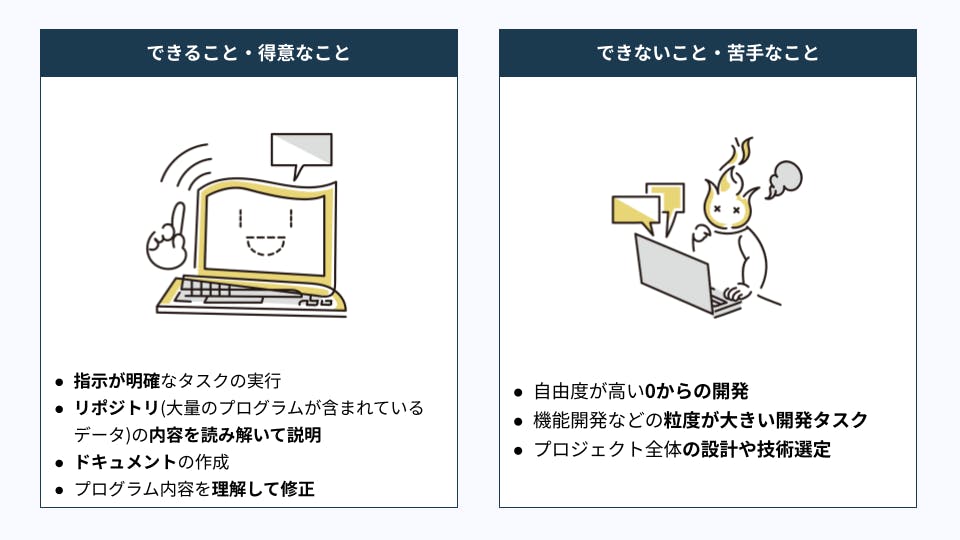 できること・得意なこと

- 指示が明確なタスクの実行
- リポジトリ(大量のプログラムが含まれているデータ)の内容を読み解いて説明
- ドキュメントの作成
- プログラム内容を理解して修正

できないこと・苦手なこと

- 自由度が高い0からの開発
- 機能開発などの粒度が大きい開発タスク
- プロジェクト全体の設計や技術選定