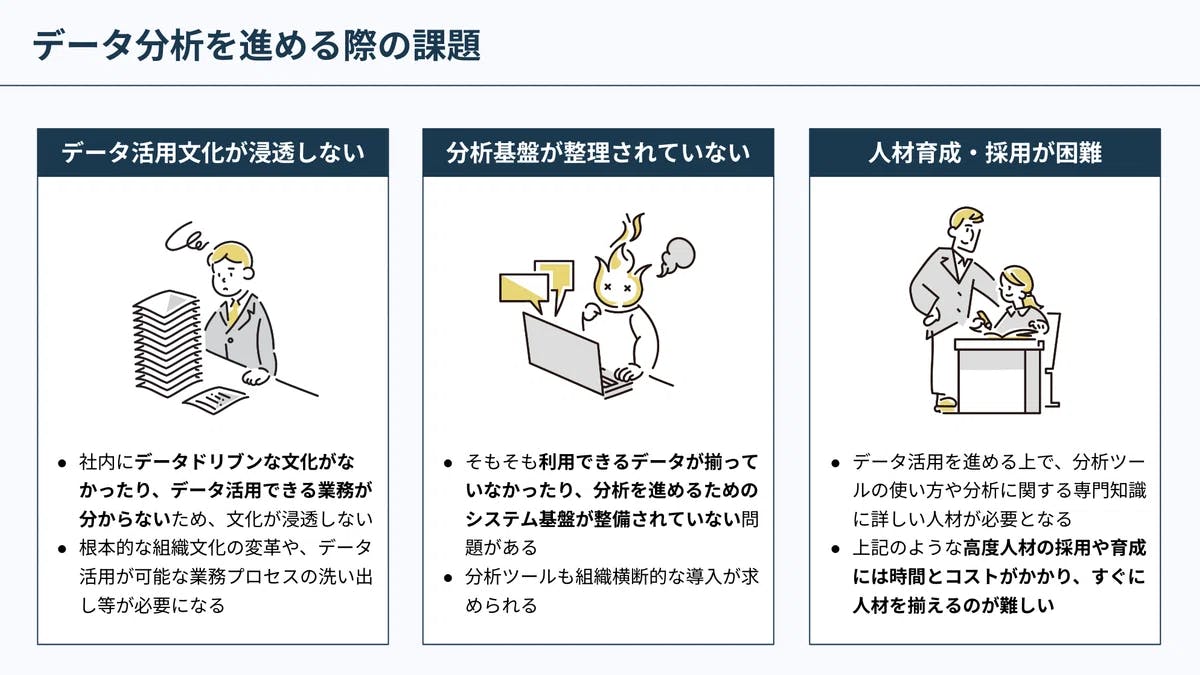 データ分析を進める際の課題

データ活用文化が浸透しない

- 社内にデータドリブンな文化がなかったり、データ活用できる業務が分からないため、文化が浸透しない
- 根本的な組織文化の変革や、データ活用が可能な業務プロセスの洗い出し等が必要になる

分析基盤が整理されていない

- そもそも利用できるデータが揃っていなかったり、分析を進めるためのシステム基盤が整備されていない問題がある
- 分析ツールも組織横断的な導入が求められる

人材育成・採用が困難

- データ活用を進める上で、分析ツールの使い方や分析に関する専門知識に詳しい人材が必要となる
- 上記のような高度人材の採用や育成には時間とコストがかかり、すぐに人材を揃えるのが難しい