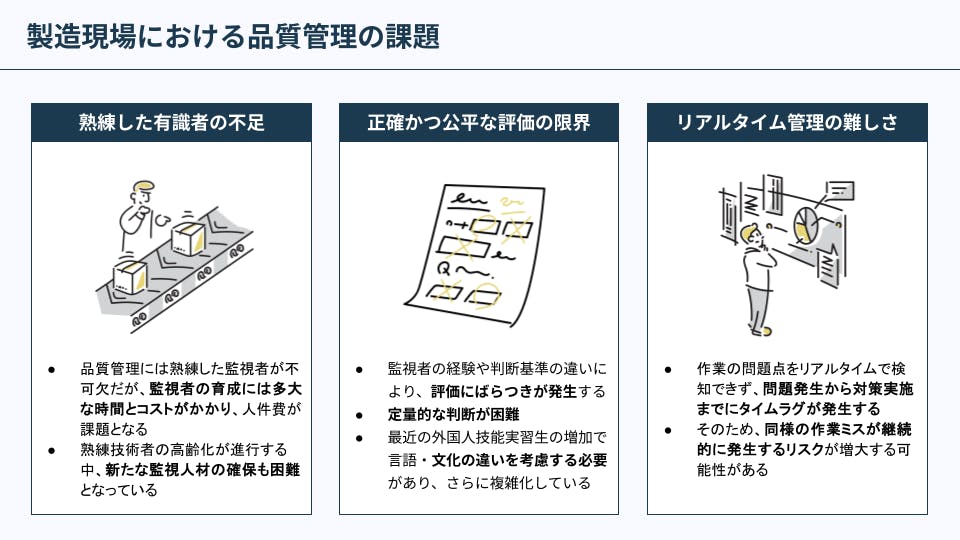 製造現場における品質管理の課題

熟練した有識者の不足

● 品質管理には熟練した監視者が不可欠だが、監視者の育成には多大な時間とコストがかかり、人件費が課題となる
● 熟練技術者の高齢化が進行する中、新たな監視人材の確保も困難となっている

正確かつ公平な評価の限界

● 監視者の経験や判断基準の違いにより、評価にばらつきが発生する
● 定量的な判断が困難
● 最近の外国人技能実習生の増加で言語・文化の違いを考慮する必要があり、さらに複雑化している

リアルタイム管理の難しさ

● 作業の問題点をリアルタイムで検知できず、問題発生から対策実施までにタイムラグが発生する
● そのため、同様の作業ミスが継続的に発生するリスクが増大する可能性がある