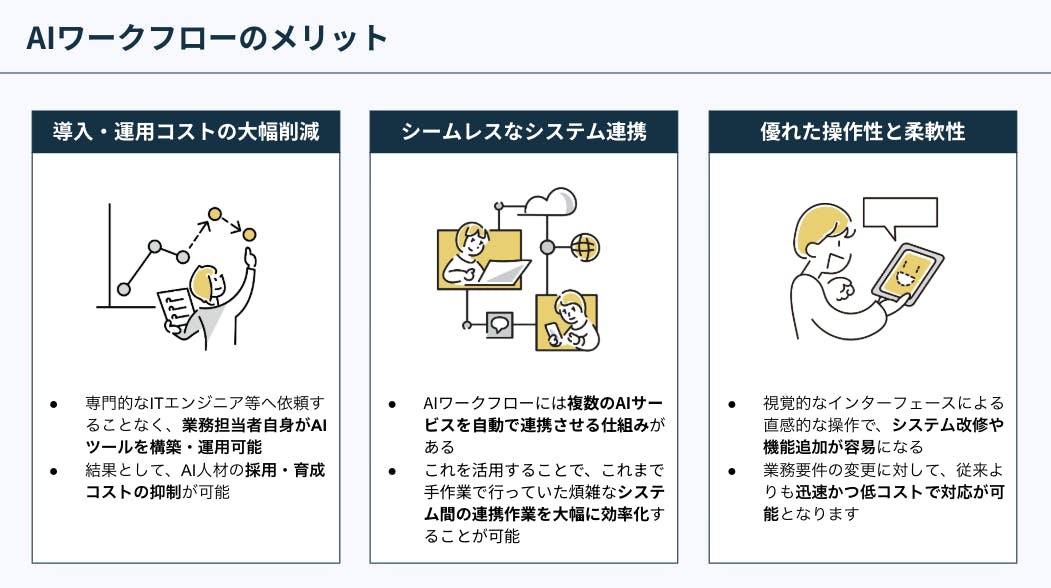 AIワークフローのメリット

導入・運用コストの大幅削減

● 専門的なITエンジニア等へ依頼することなく、業務担当者自身がAIツールを構築・運用可能
● 結果として、AI人材の採用・育成コストの抑制が可能

シームレスなシステム連携

● AIワークフローには複数のAIサービスを自動で連携させる仕組みがある
● これを活用することで、これまで手作業で行っていた煩雑なシステム間の連携作業を大幅に効率化することが可能

優れた操作性と柔軟性

● 視覚的なインターフェースによる直感的な操作で、システム改修や機能追加が容易になる
● 業務要件の変更に対して、従来よりも迅速かつ低コストで対応が可能となります