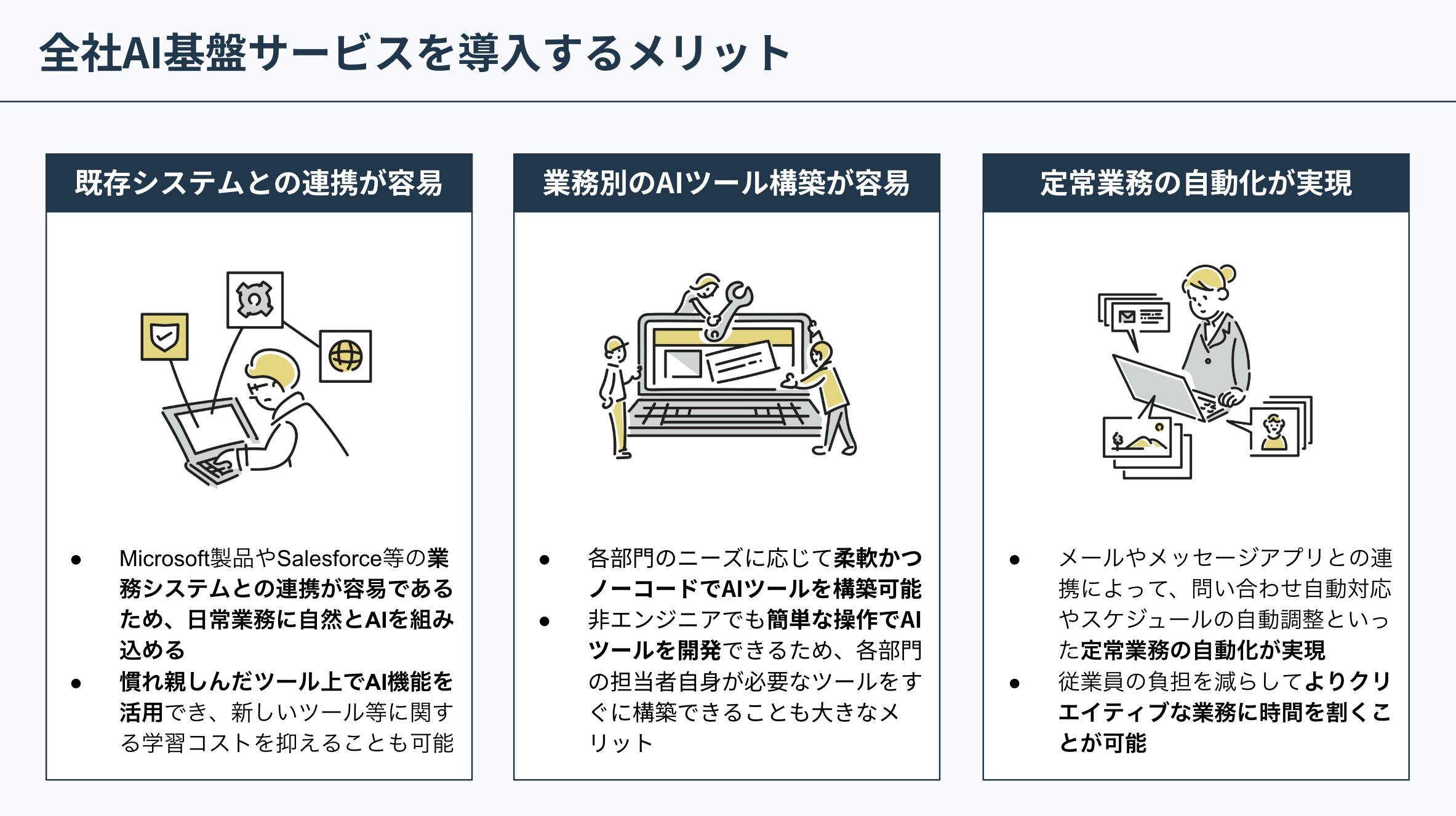 全社AI基盤サービスを導入するメリット

既存システムとの連携が容易

- Microsoft製品やSalesforce等の業務システムとの連携が容易であるため、日常業務に自然とAIを組み込める
- 慣れ親しんだツール上でAI機能を活用でき、新しいツール等に関する学習コストを抑えることも可能

業務別のAIツール構築が容易

- 各部門のニーズに応じて柔軟かつノーコードでAIツールを構築可能
- 非エンジニアでも簡単な操作でAIツールを開発できるため、各部門の担当者自身が必要なツールをすぐに構築できることも大きなメリット

定常業務の自動化が実現

- メールやメッセージアプリとの連携によって、問い合わせ自動対応やスケジュールの自動調整といった定常業務の自動化が実現
- 従業員の負担を減らしてよりクリエイティブな業務に時間を割くことが可能