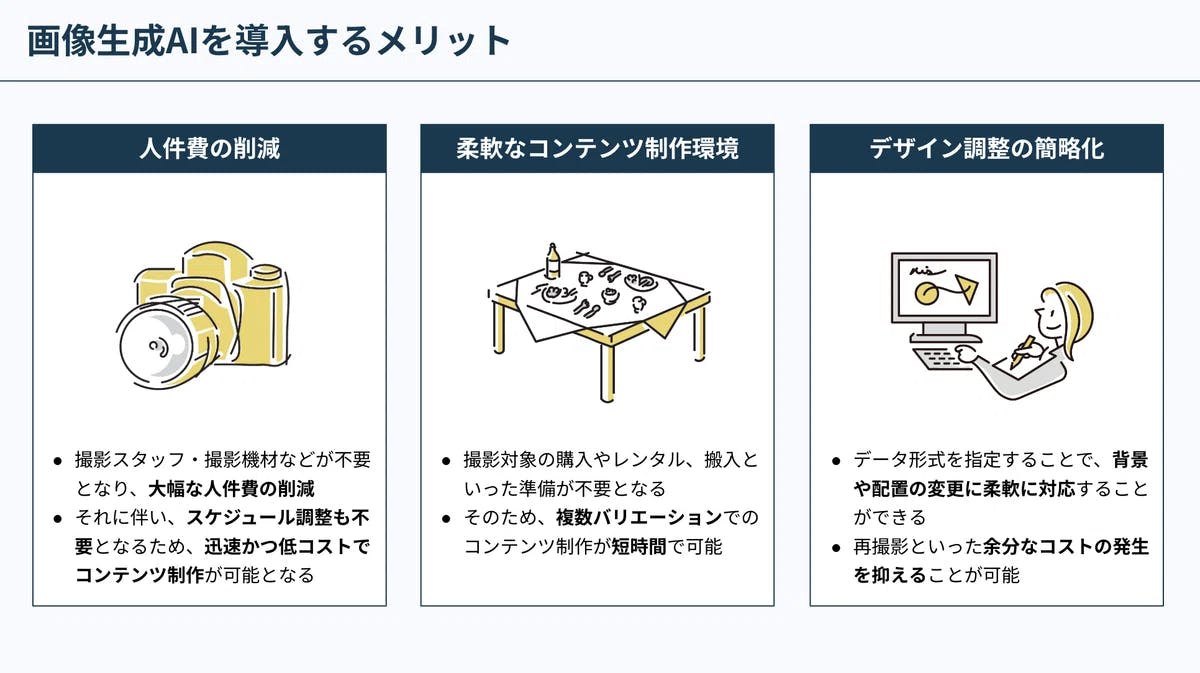 画像生成AIを導入するメリット

人件費の削減

● 撮影スタッフ・撮影機材などが不要となり、大幅な人件費の削減
● それに伴い、スケジュール調整も不要となるため、迅速かつ低コストでコンテンツ制作が可能となる

柔軟なコンテンツ制作環境

● 撮影対象の購入やレンタル、搬入といった準備が不要となる
● そのため、複数バリエーションでのコンテンツ制作が短時間で可能

デザイン調整の簡略化

● データ形式を指定することで、背景や配置の変更に柔軟に対応することができる
● 再撮影といった余分なコストの発生を抑えることが可能