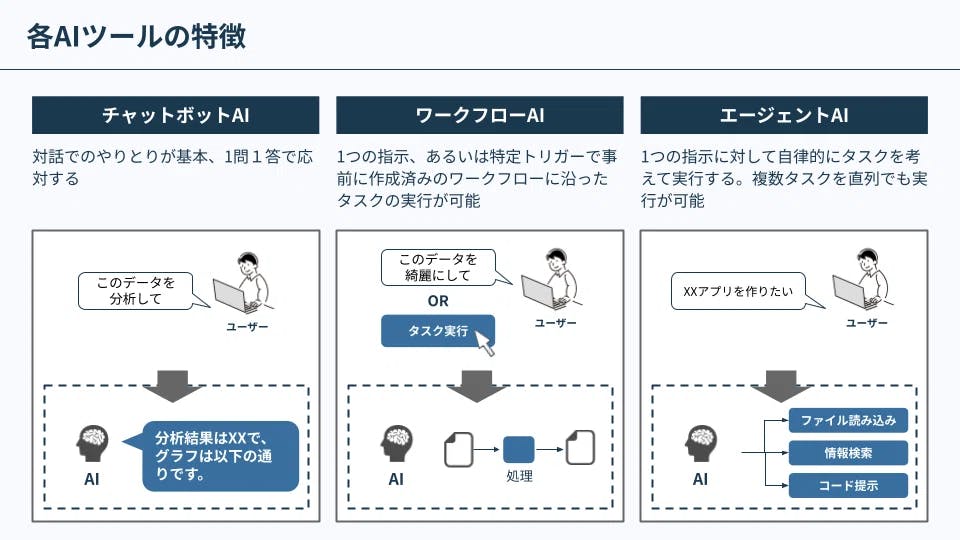 各AIツールの特徴

チャットボットAI

対話でのやりとりが基本、1問１答で応対する

このデータを分析して

ユーザー

AI

分析結果はXXで、グラフは以下の通りです。

ワークフローAI

1つの指示、あるいは特定トリガーで事前に作成済みのワークフローに沿ったタスクの実行が可能

このデータを綺麗にして

OR

タスク実行

ユーザー

AI

処理

エージェントAI

1つの指示に対して自律的にタスクを考えて実行する。複数タスクを直列でも実行が可能

XXアプリを作りたい

ユーザー

AI

ファイル読み込み

情報検索

コード提示