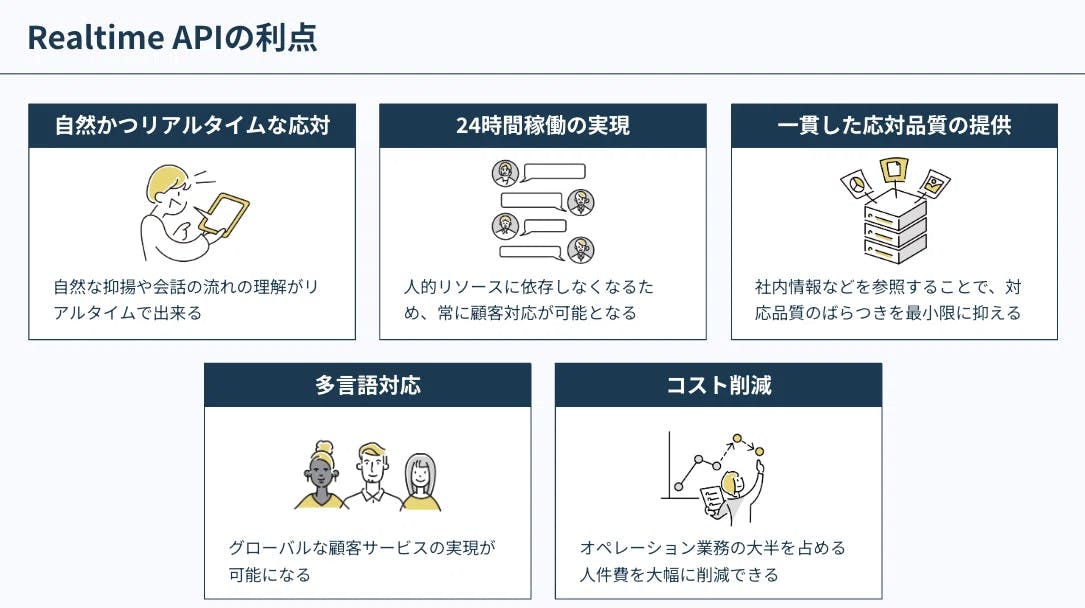 Realtime APIの利点

自然かつリアルタイムな応対

自然な抑揚や会話の流れの理解がリアルタイムで出来る

24時間稼働の実現

人的リソースに依存しなくなるため、常に顧客対応が可能となる

一貫した応対品質の提供

社内情報などを参照することで、対応品質のばらつきを最小限に抑える

多言語対応

グローバルな顧客サービスの実現が可能になる

コスト削減

オペレーション業務の大半を占める人件費を大幅に削減できる