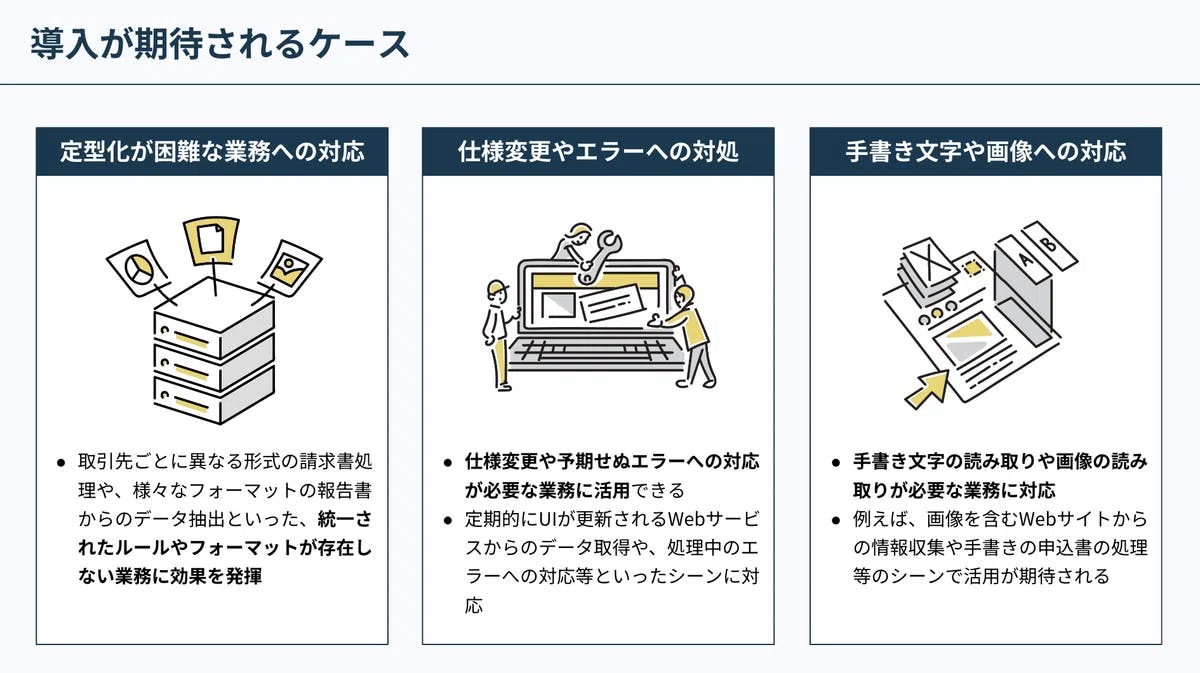 導入が期待されるケース

定型化が困難な業務への対応

● 取引先ごとに異なる形式の請求書処理や、様々なフォーマットの報告書からのデータ抽出といった、統一されたルールやフォーマットが存在しない業務に効果を発揮

仕様変更やエラーへの対処

● 仕様変更や予期せぬエラーへの対応が必要な業務に活用できる
● 定期的にUIが更新されるWebサービスからのデータ取得や、処理中のエラーへの対応等といったシーンに対応

手書き文字や画像への対応

A B

● 手書き文字の読み取りや画像の読み取りが必要な業務に対応
● 例えば、画像を含むWebサイトからの情報収集や手書きの申込書の処理等のシーンで活用が期待される