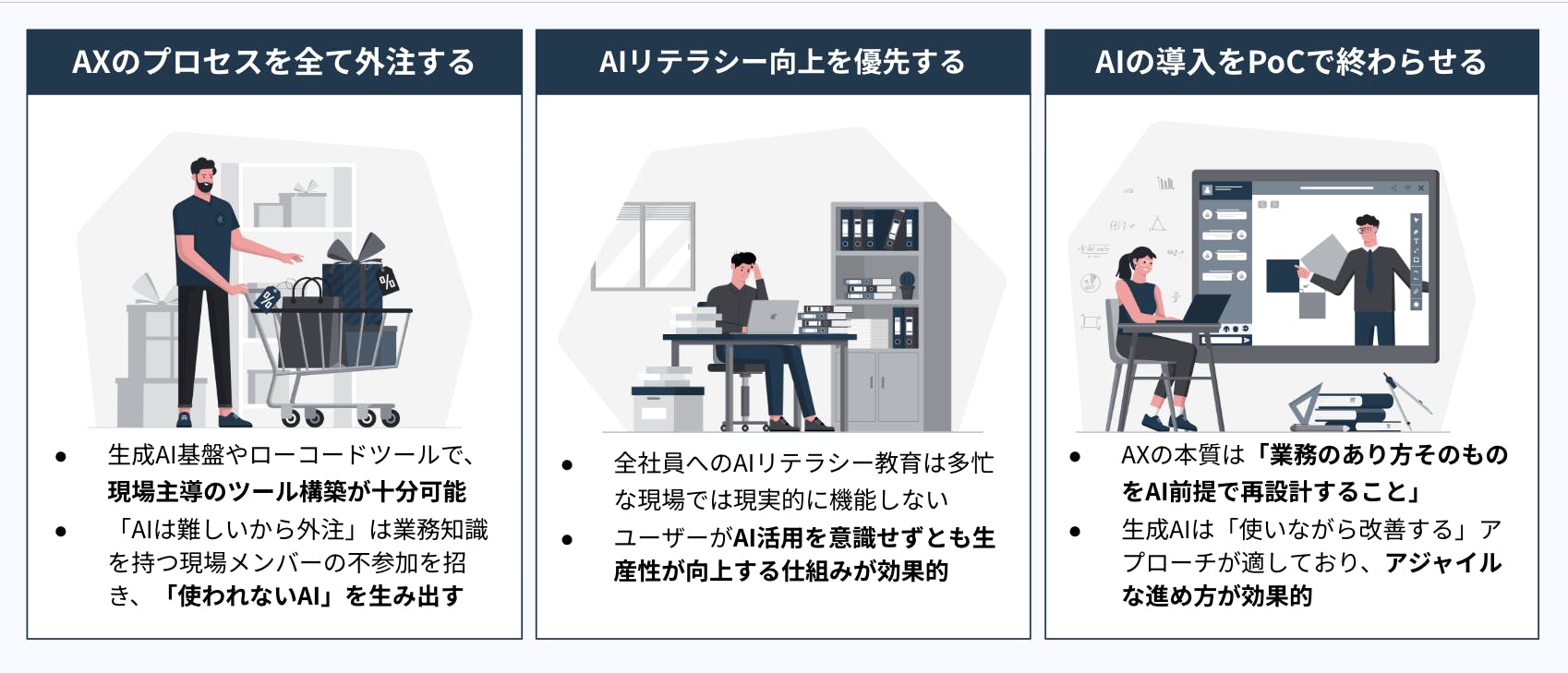 AXのプロセスを全て外注する

● 生成AI基盤やローコードツールで、現場主導のツール構築が十分可能
● 「AIは難しいから外注」は業務知識を持つ現場メンバーの不参加を招き、「使われないAI」を生み出す

AIリテラシー向上を優先する

● 全社員へのAIリテラシー教育は多忙な現場では現実的に機能しない
● ユーザーがAI活用を意識せずとも生産性が向上する仕組みが効果的

AIの導入をPoCで終わらせる

● AXの本質は「業務のあり方そのものをAI前提で再設計すること」
● 生成AIは「使いながら改善する」アプローチが適しており、アジャイルな進め方が効果的