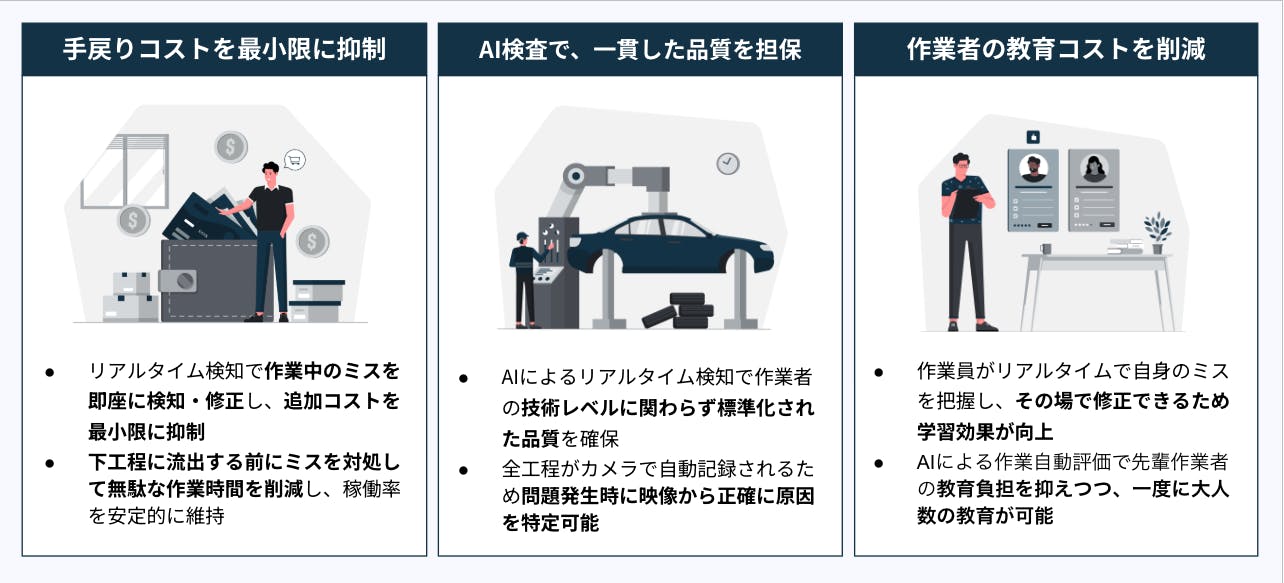 手戻りコストを最小限に抑制

- リアルタイム検知で作業中のミスを即座に検知・修正し、追加コストを最小限に抑制
- 下工程に流出する前にミスを対処して無駄な作業時間を削減し、稼働率を安定的に維持

AI検査で、一貫した品質を担保

- AIによるリアルタイム検知で作業者の技術レベルに関わらず標準化された品質を確保
- 全工程がカメラで自動記録されるため問題発生時に映像から正確に原因を特定可能

作業者の教育コストを削減

- 作業員がリアルタイムで自身のミスを把握し、その場で修正できるため学習効果が向上
- AIによる作業自動評価で先輩作業者の教育負担を抑えつつ、一度に大人数の教育が可能