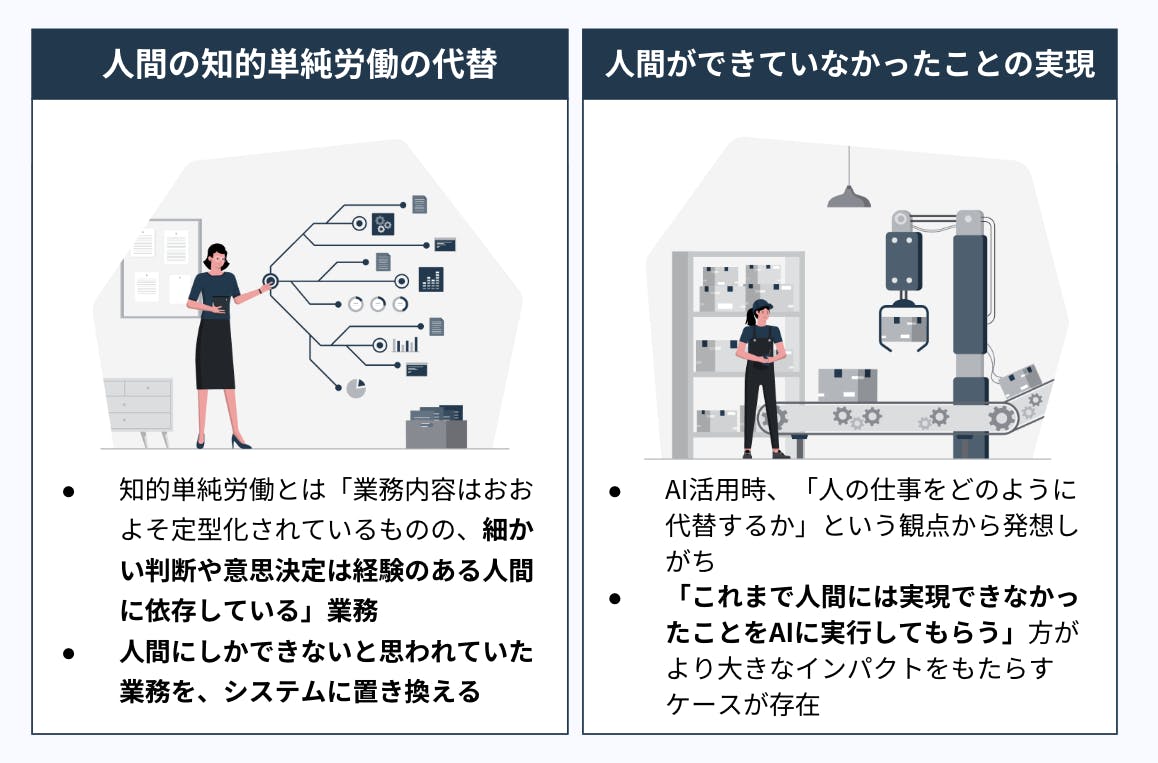 人間の知的単純労働の代替

● 知的単純労働とは「業務内容はおおよそ定型化されているものの、細かい判断や意思決定は経験のある人間に依存している」業務

● 人間にしかできないと思われていた業務を、システムに置き換える

人間ができていなかったことの実現

● AI活用時、「人の仕事をどのように代替するか」という観点から発想しがち

● 「これまで人間には実現できなかったことをAIに実行してもらう」方がより大きなインパクトをもたらすケースが存在