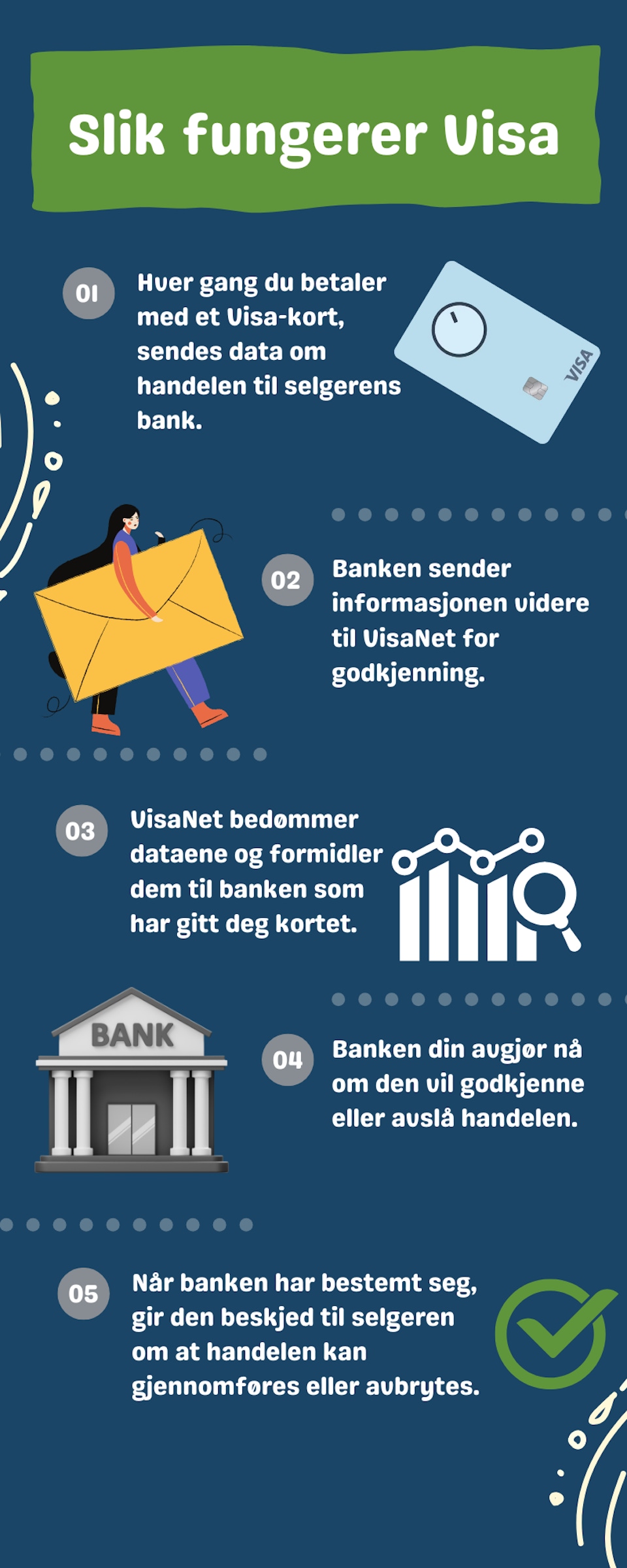 Slik fungerer Visa

01 Hver gang du betaler med et Visa-kort, sendes data om handelen til selgerens bank.

VISA

02 Banken sender informasjonen videre til VisaNet for godkjenning.

03 VisaNet bedømmer dataene og formidler dem til banken som har gitt deg kortet.

BANK

04 Banken din avgjør nå om den vil godkjenne eller avslå handelen.

05 Når banken har bestemt seg, gir den beskjed til selgeren om at handelen kan gjennomføres eller avbrytes.