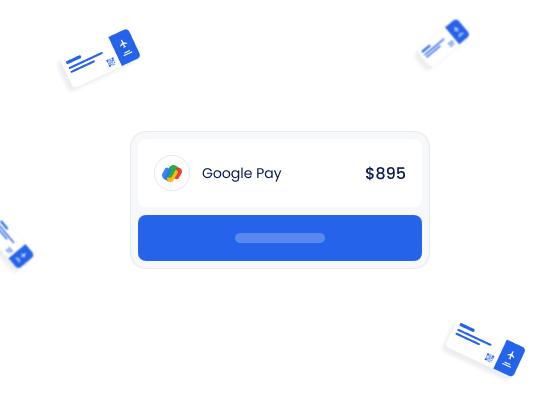 Google Pay $895