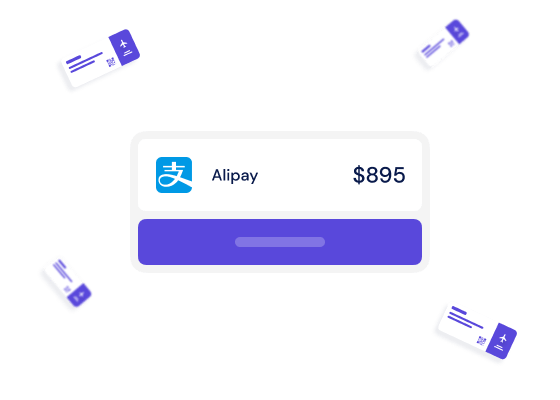 支

Alipay

$895