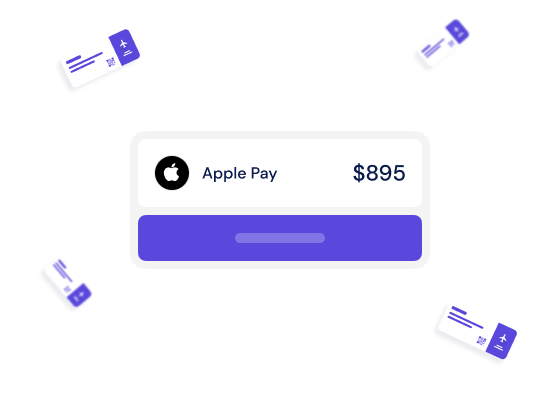 Apple Pay $895