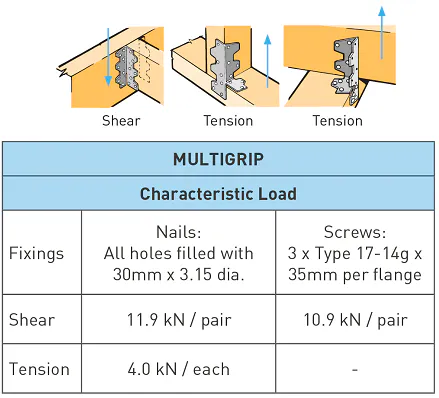 Shear Tension Tension

| MULTIGRIP | | |
|---|---|---|
| Characteristic Load | | |
| Fixings | Nails: All holes filled with 30mm x 3.15 dia. | Screws: 3 x Type 17-14g x 35mm per flange |
| Shear | 11.9 kN / pair | 10.9 kN / pair |
| Tension | 4.0 kN / each | - |