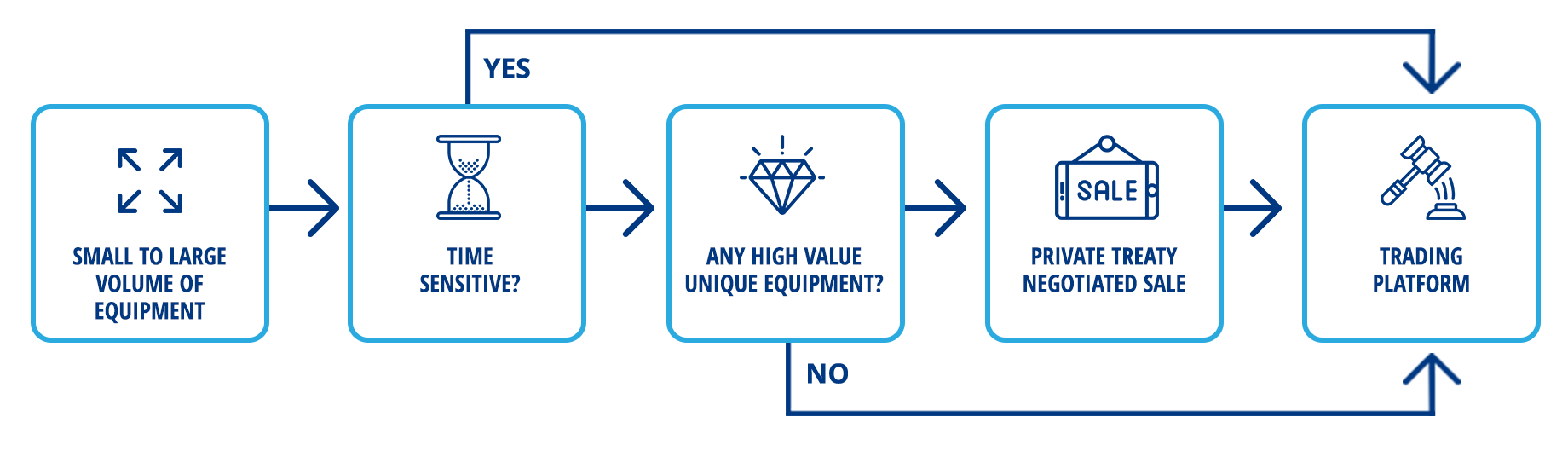 YES

SMALL TO LARGE VOLUME OF EQUIPMENT

TIME SENSITIVE?

ANY HIGH VALUE UNIQUE EQUIPMENT?

SALE

PRIVATE TREATY NEGOTIATED SALE

TRADING PLATFORM

NO