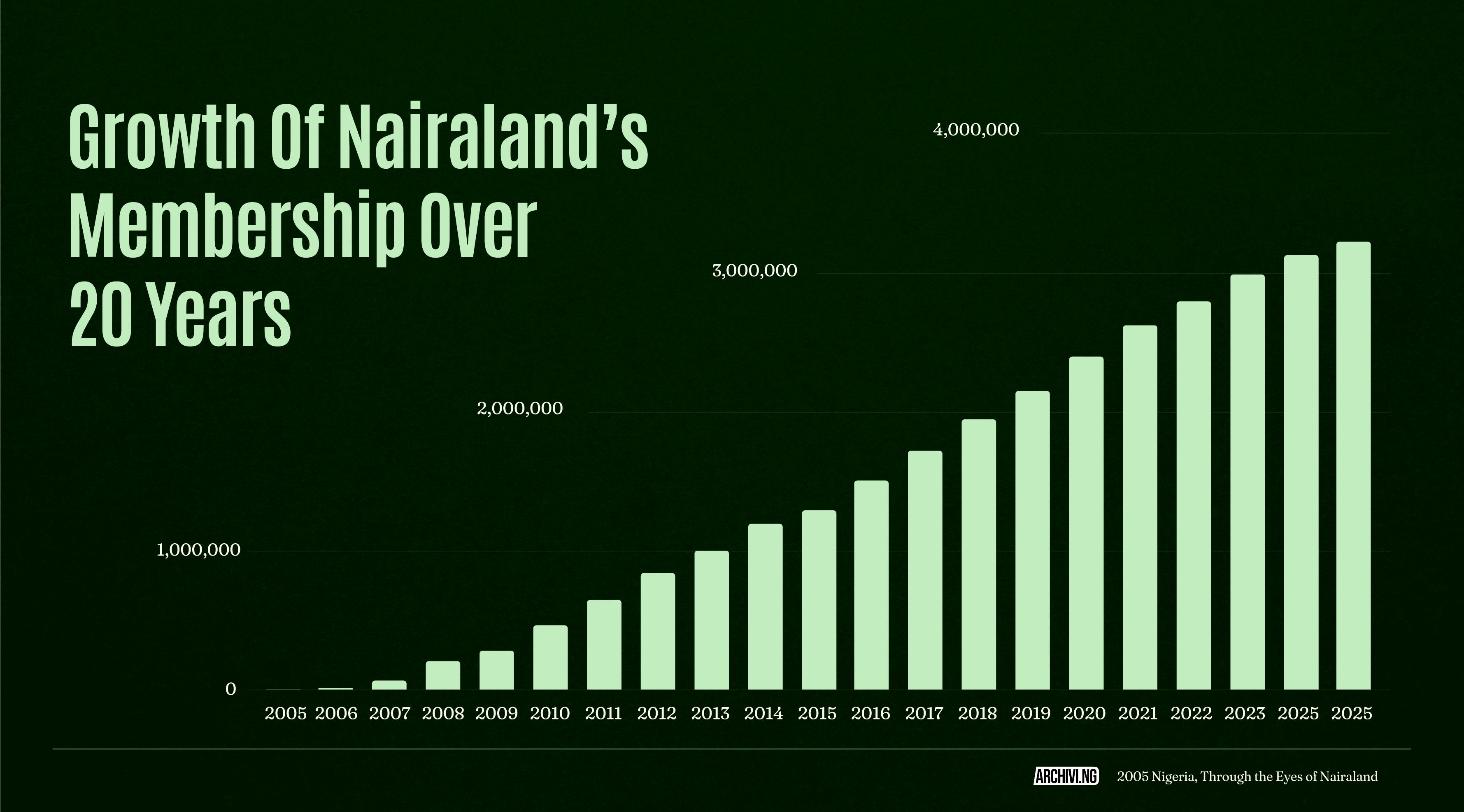 Growth Of Nairaland's Membership Over 20 Years

4,000,000

3,000,000

2,000,000

1,000,000

0

2005 2006 2007 2008 2009 2010 2011 2012 2013 2014 2015 2016 2017 2018 2019 2020 2021 2022 2023 2025 2025

ARCHIVI.NG

2005 Nigeria, Through the Eyes of Nairaland