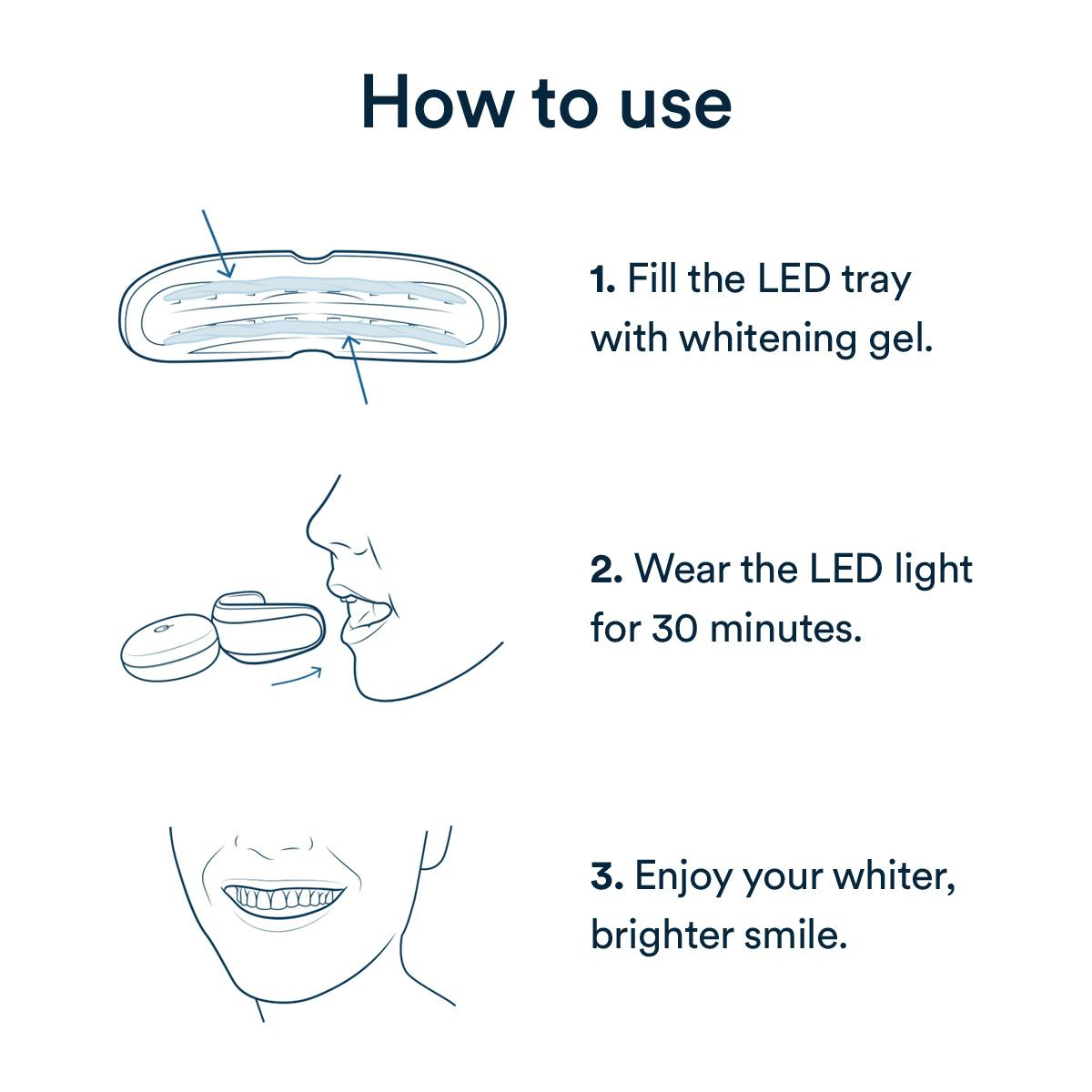 How to use

1. Fill the LED tray with whitening gel.

2. Wear the LED light for 30 minutes.

3. Enjoy your whiter, brighter smile.