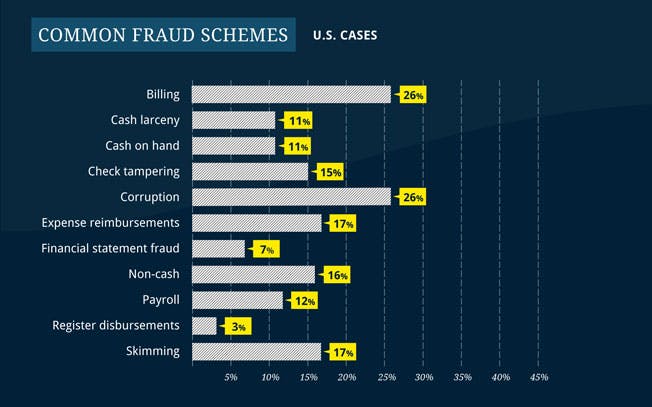 COMMON FRAUD SCHEMES
U.S. CASES

Billing 26%
Cash larceny 11%
Cash on hand 11%
Check tampering 15%
Corruption 26%
Expense reimbursements 17%
Financial statement fraud 7%
Non-cash 16%
Payroll 12%
Register disbursements 3%
Skimming 17%

5% 10% 15% 20% 25% 30% 35% 40% 45%