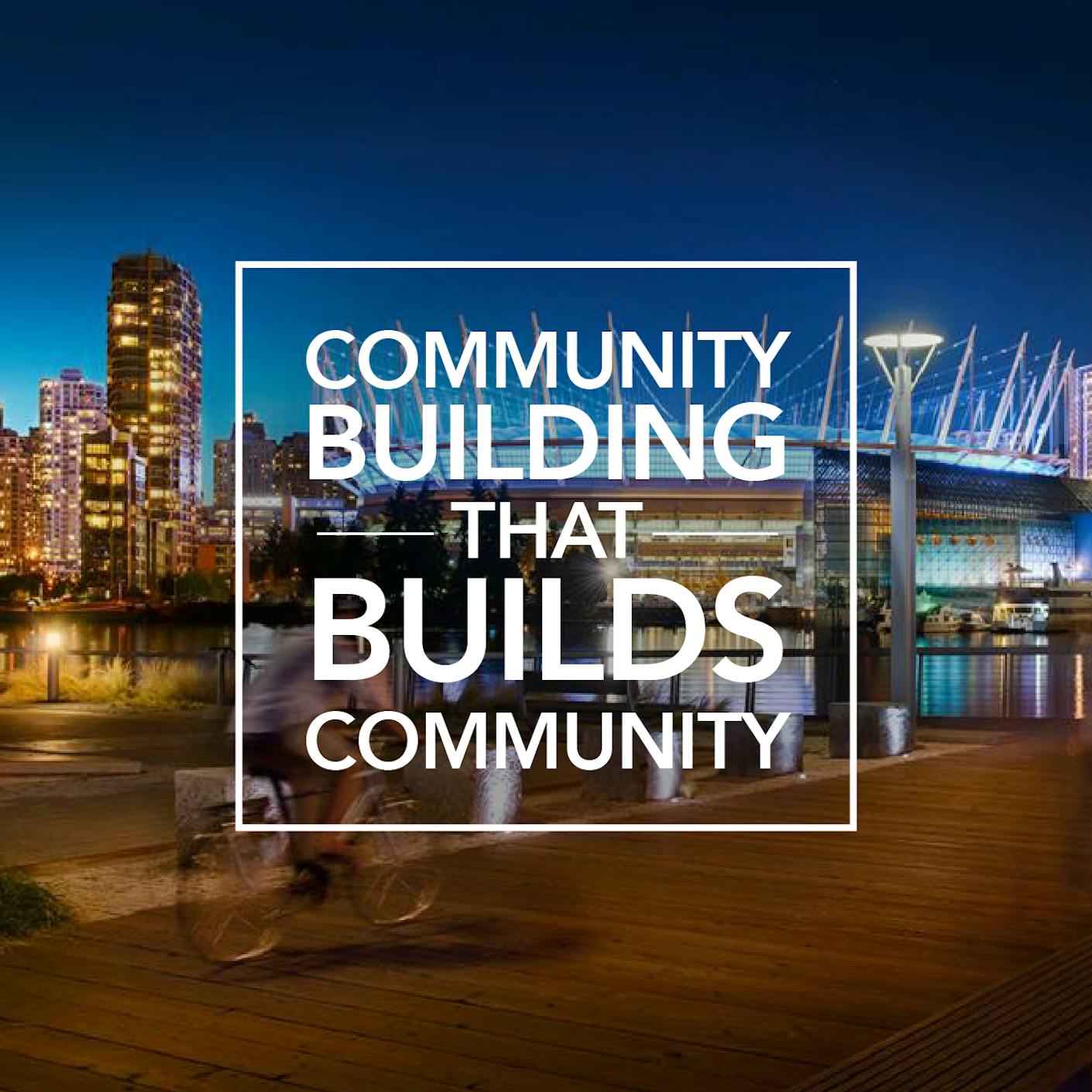 COMMUNITY
BUILDING
THAT
BUILDS
COMMUNITY