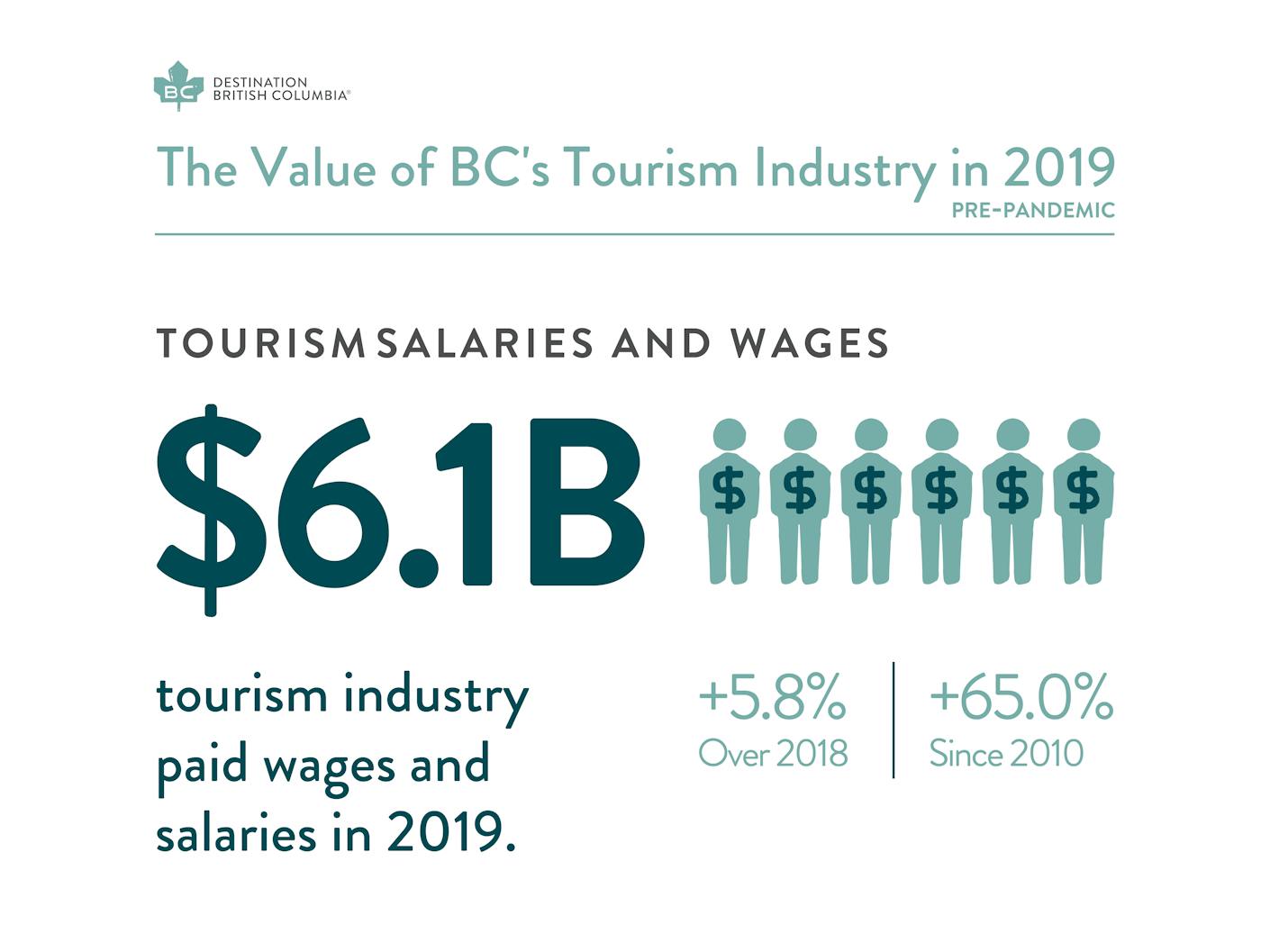 BC
DESTINATION
BRITISH COLUMBIA®

The Value of BC's Tourism Industry in 2019
PRE-PANDEMIC

TOURISM SALARIES AND WAGES

\$6.1B

\$ \$ \$ \$ \$ \$

tourism industry paid wages and salaries in 2019.

+5.8%
Over 2018

+65.0%
Since 2010