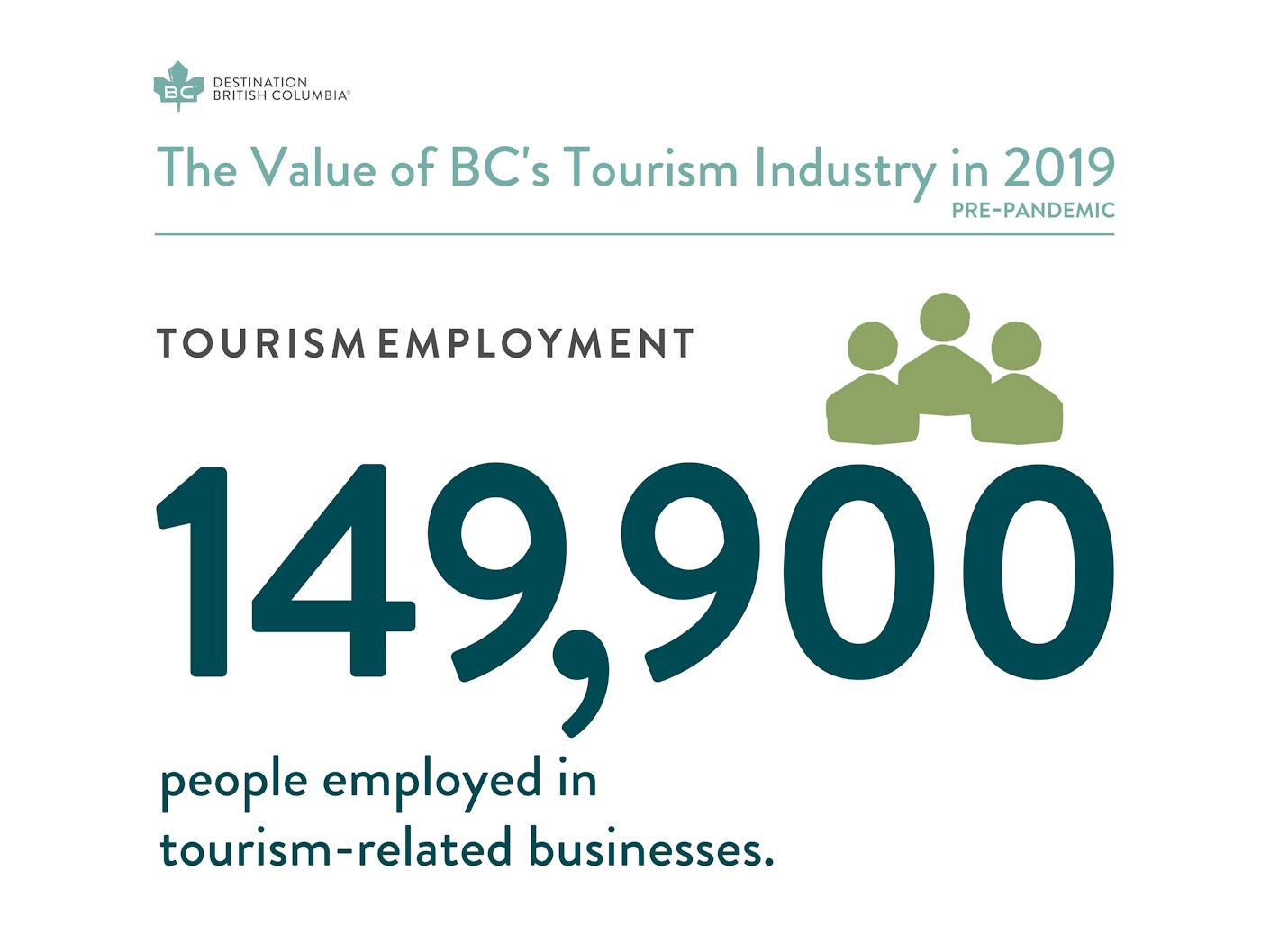 BC
DESTINATION
BRITISH COLUMBIA®

The Value of BC's Tourism Industry in 2019
PRE-PANDEMIC

TOURISM EMPLOYMENT

149,900

people employed in tourism-related businesses.