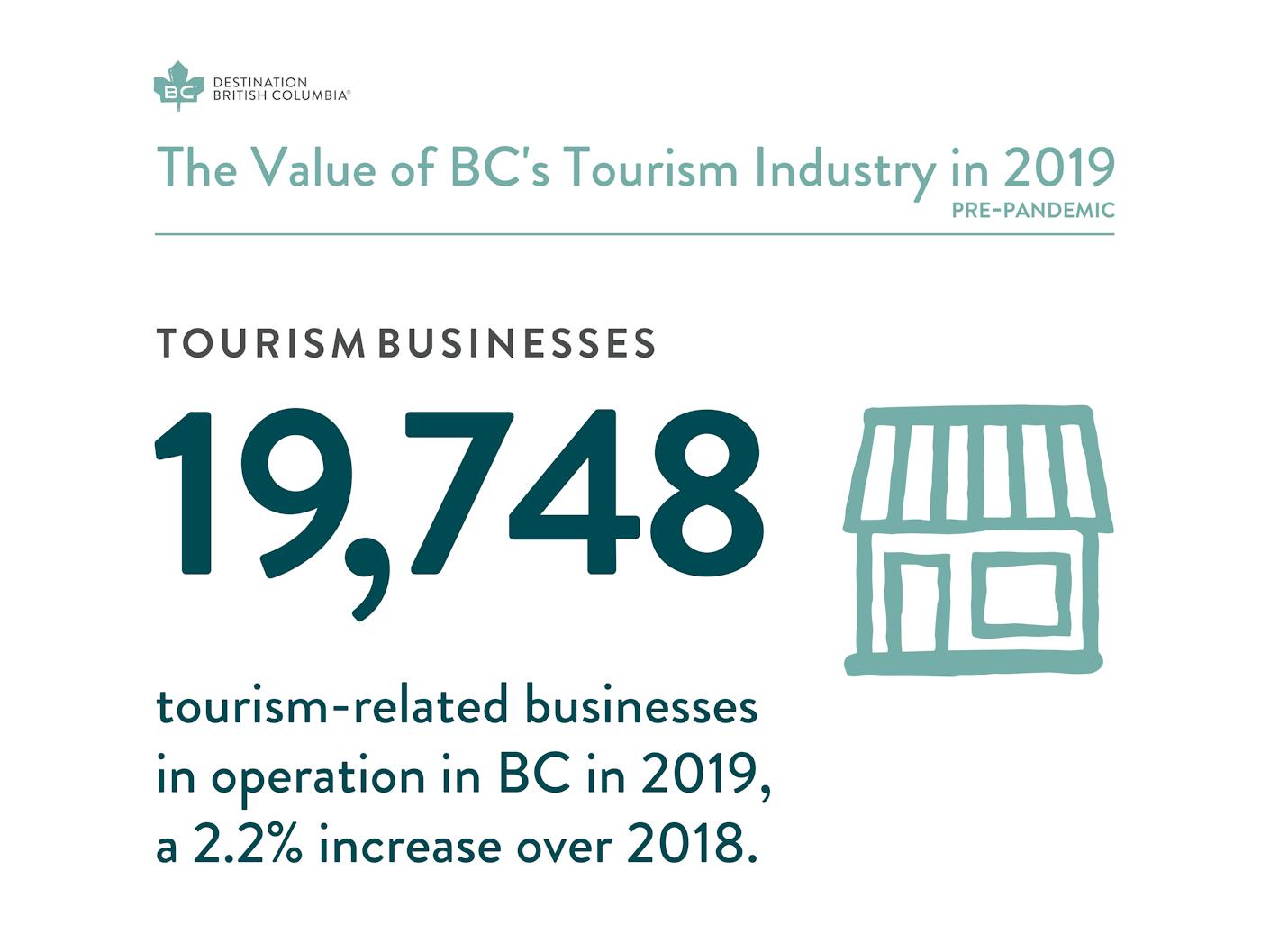 BC DESTINATION BRITISH COLUMBIA®

The Value of BC's Tourism Industry in 2019
PRE-PANDEMIC

TOURISM BUSINESSES

19,748

tourism-related businesses in operation in BC in 2019, a 2.2% increase over 2018.