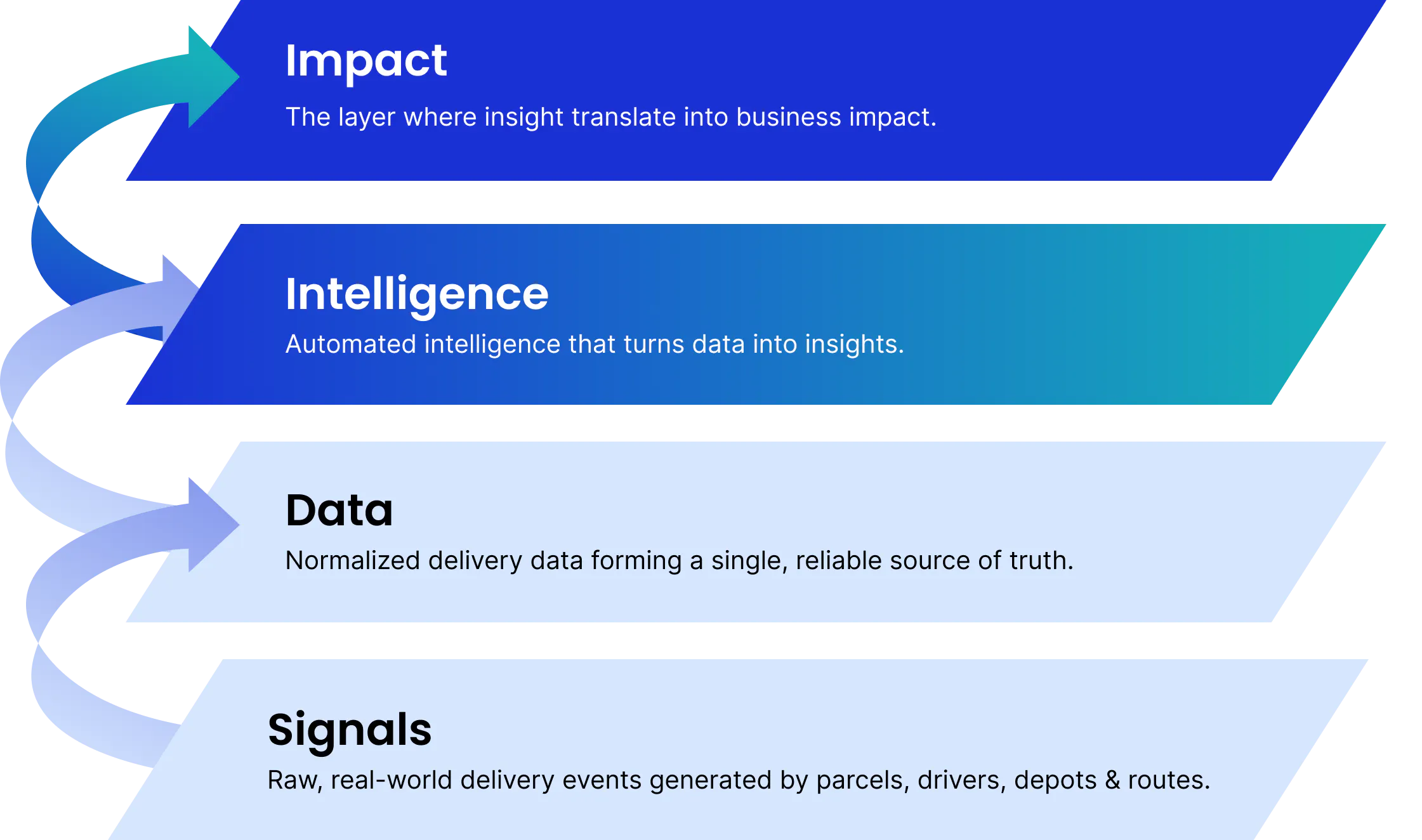 Impact
The layer where insight translate into business impact.

Intelligence
Automated intelligence that turns data into insights.

Data
Normalized delivery data forming a single, reliable source of truth.

Signals
Raw, real-world delivery events generated by parcels, drivers, depots & routes.