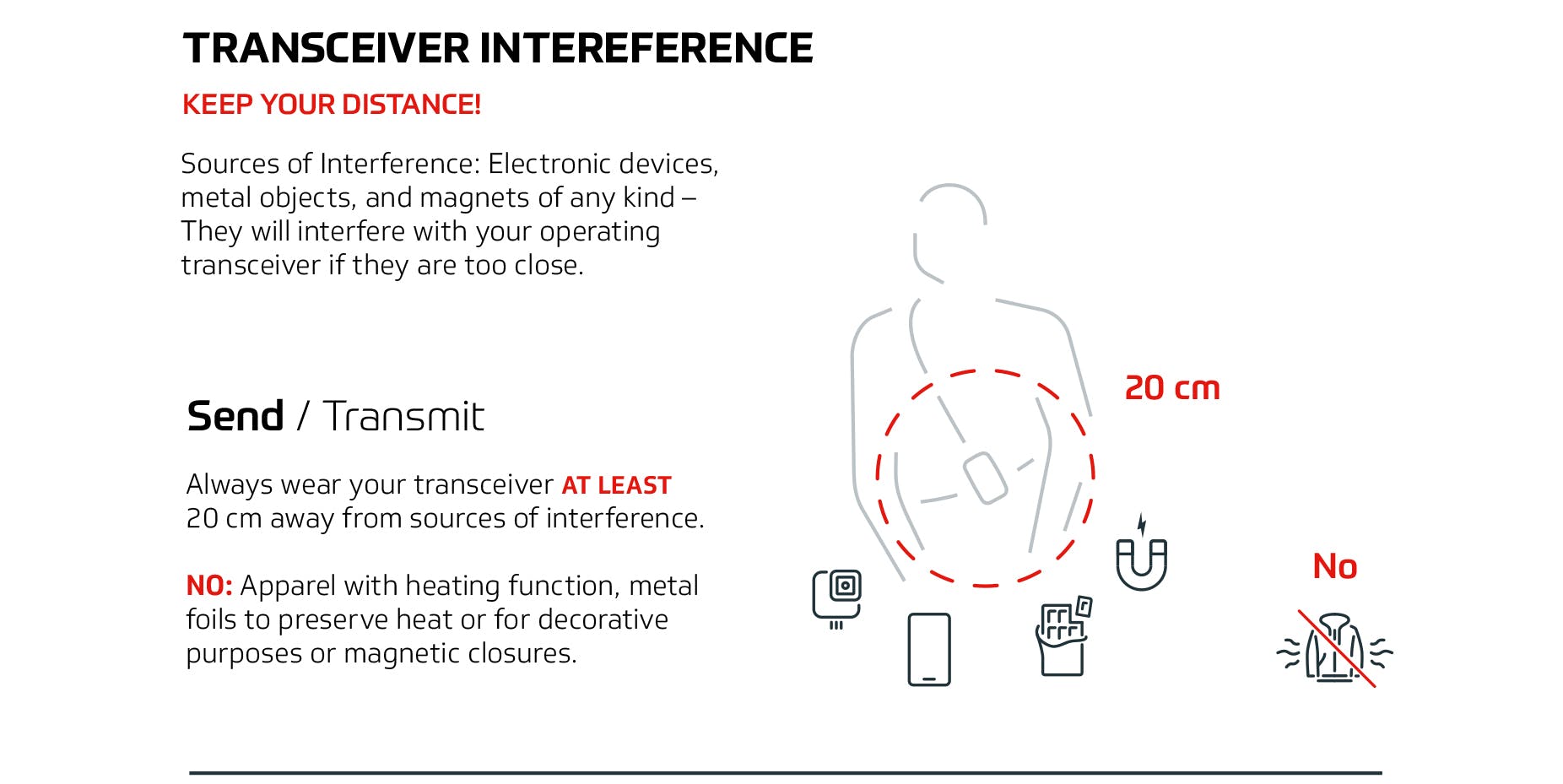 TRANSCEIVER INTEREFERENCE

KEEP YOUR DISTANCE!

Sources of Interference: Electronic devices, metal objects, and magnets of any kind – They will interfere with your operating transceiver if they are too close.

Send / Transmit

Always wear your transceiver AT LEAST 20 cm away from sources of interference.

NO: Apparel with heating function, metal foils to preserve heat or for decorative purposes or magnetic closures.

20 cm

No