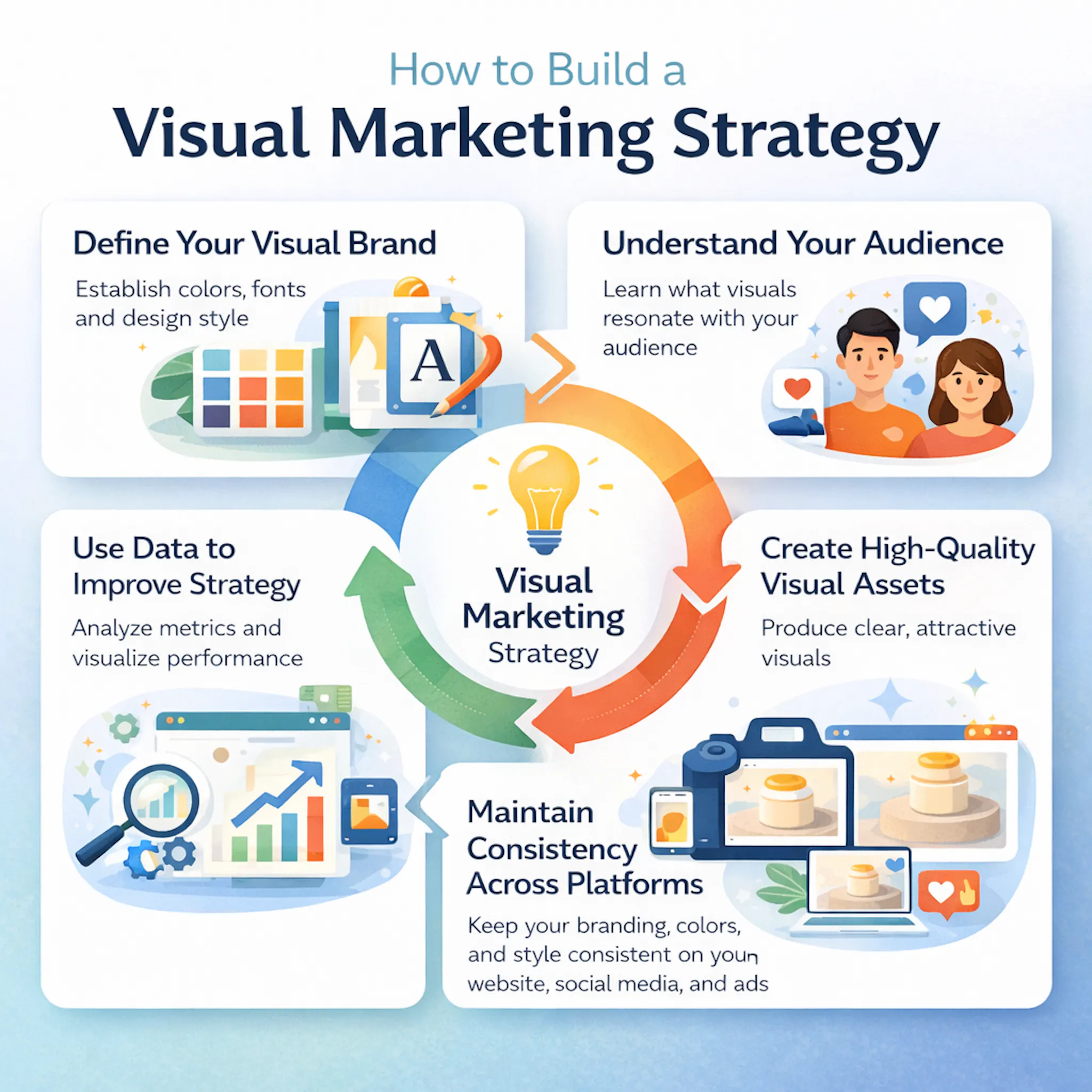 How to Build a
Visual Marketing Strategy

Define Your Visual Brand

Establish colors, fonts and design style

A

Understand Your Audience

Learn what visuals resonate with your audience

Visual Marketing Strategy

Use Data to Improve Strategy

Analyze metrics and visualize performance

Create High-Quality Visual Assets

Produce clear, attractive visuals

Maintain Consistency Across Platforms

Keep your branding, colors, and style consistent on youn website, social media, and ads