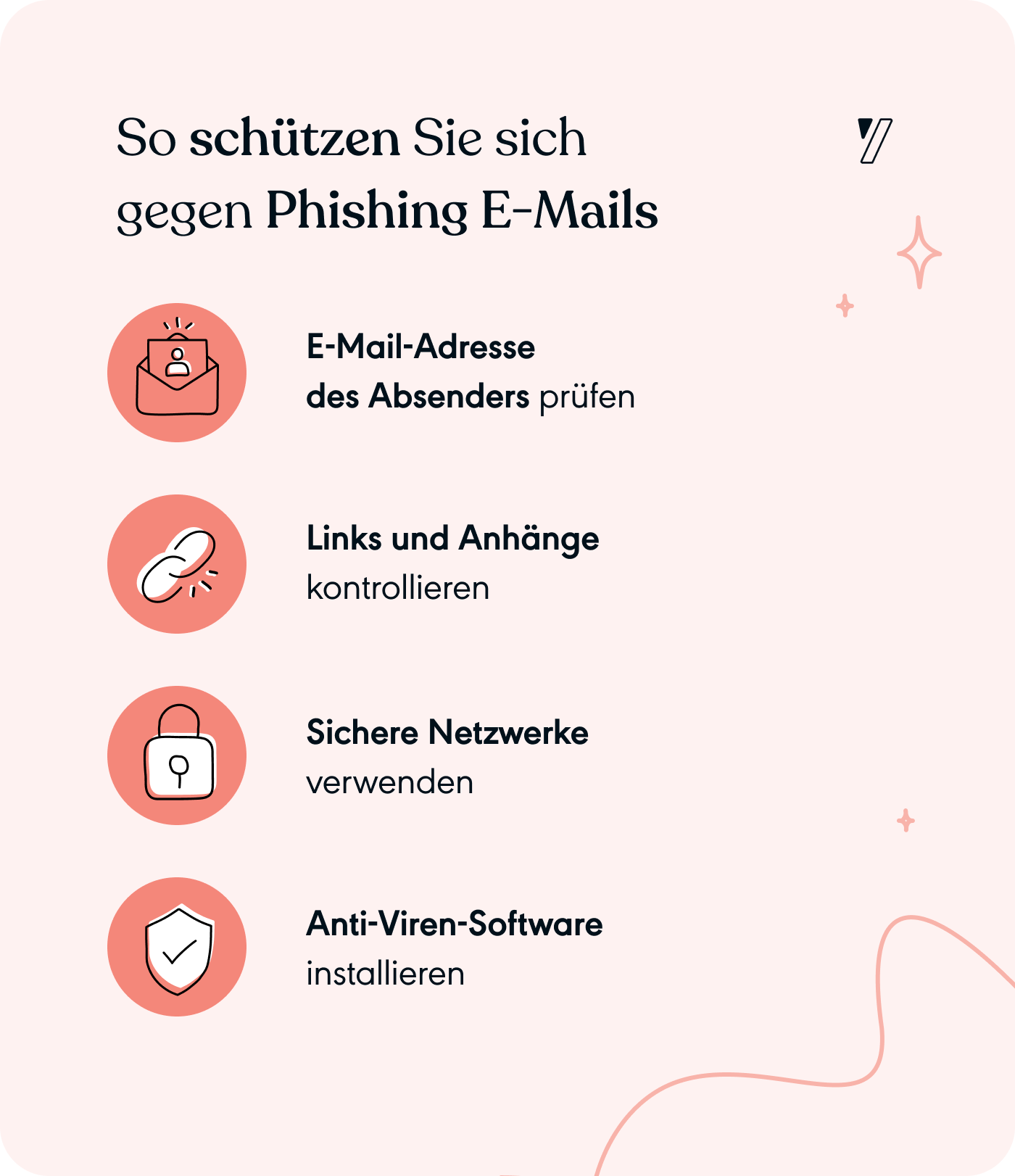 So schützen Sie sich gegen Phishing E-Mails

E-Mail-Adresse des Absenders prüfen

Links und Anhänge kontrollieren

Sichere Netzwerke verwenden

Anti-Viren-Software installieren