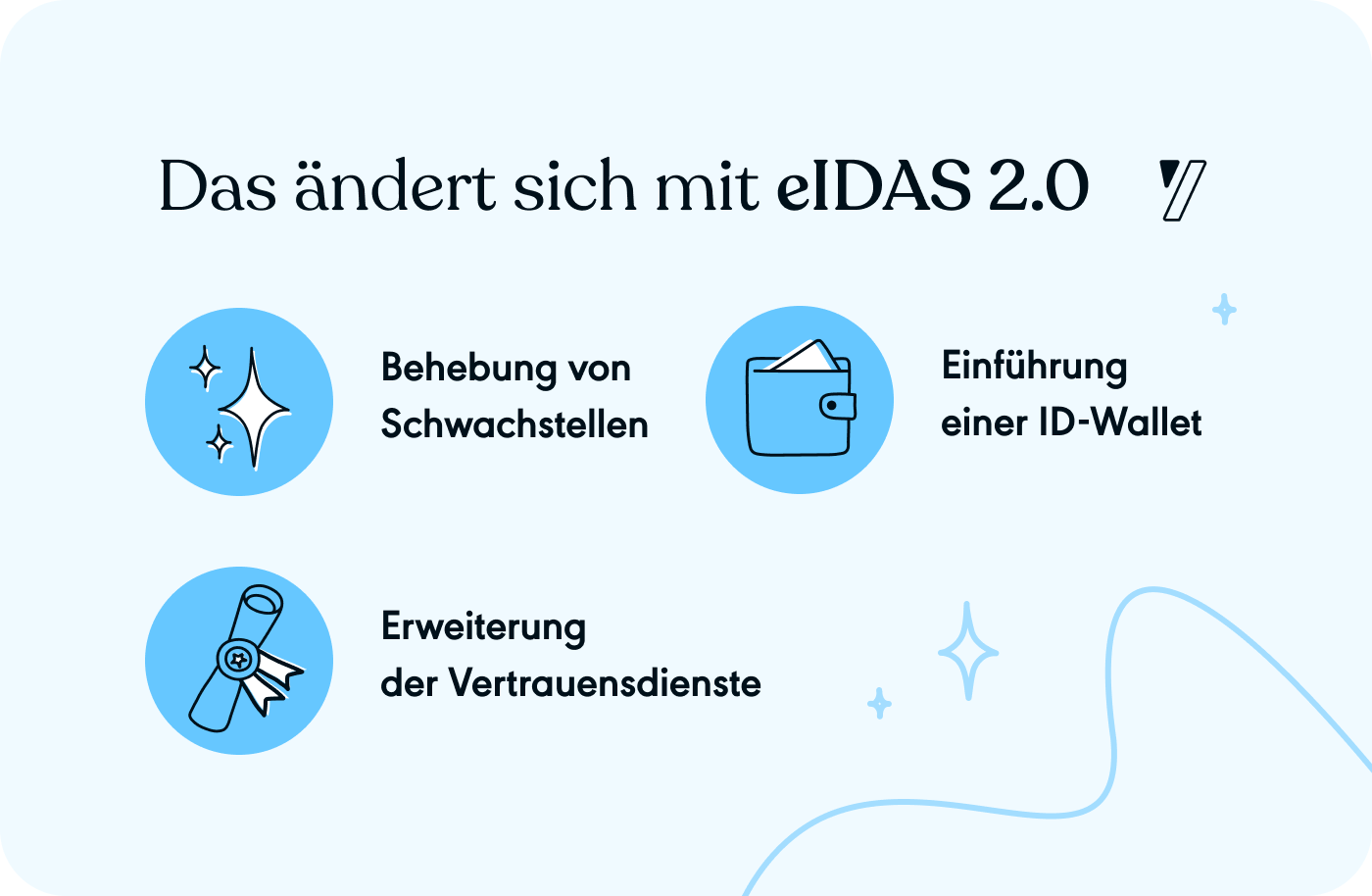 Das ändert sich mit eIDAS 2.0

Behebung von Schwachstellen

Einführung einer ID-Wallet

Erweiterung der Vertrauensdienste