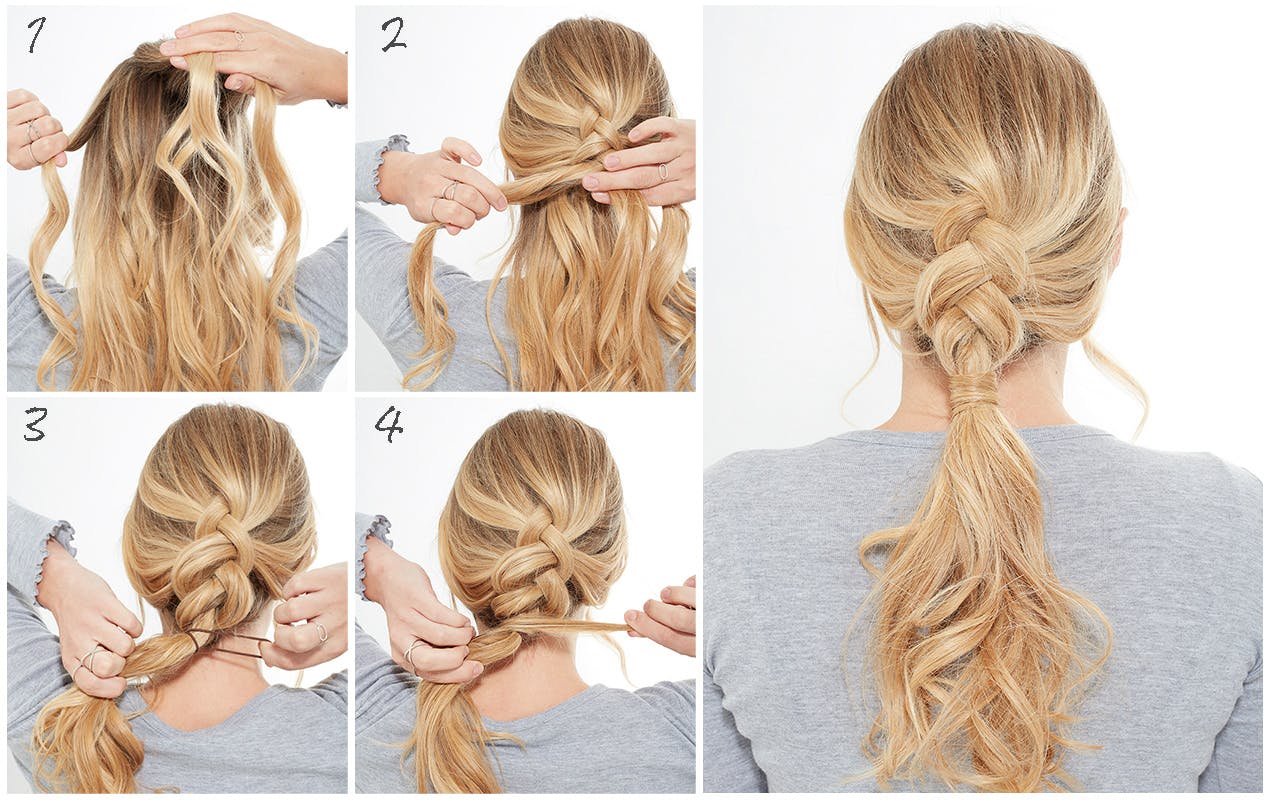 1

2

3

4