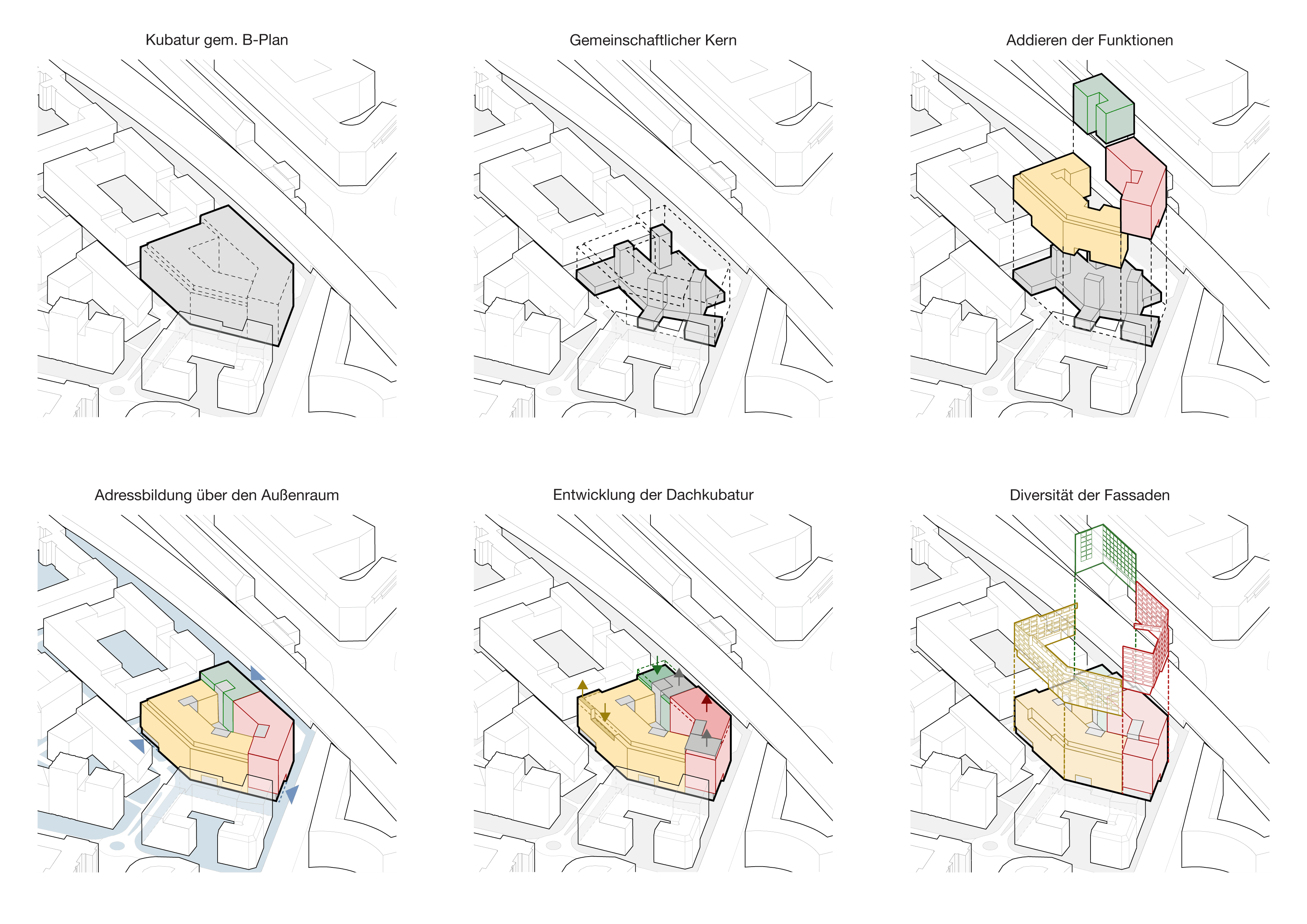 Kubatur gem. B-Plan

Gemeinschaftlicher Kern

Addieren der Funktionen

Adressbildung über den Außenraum

Entwicklung der Dachkubatur

Diversität der Fassaden