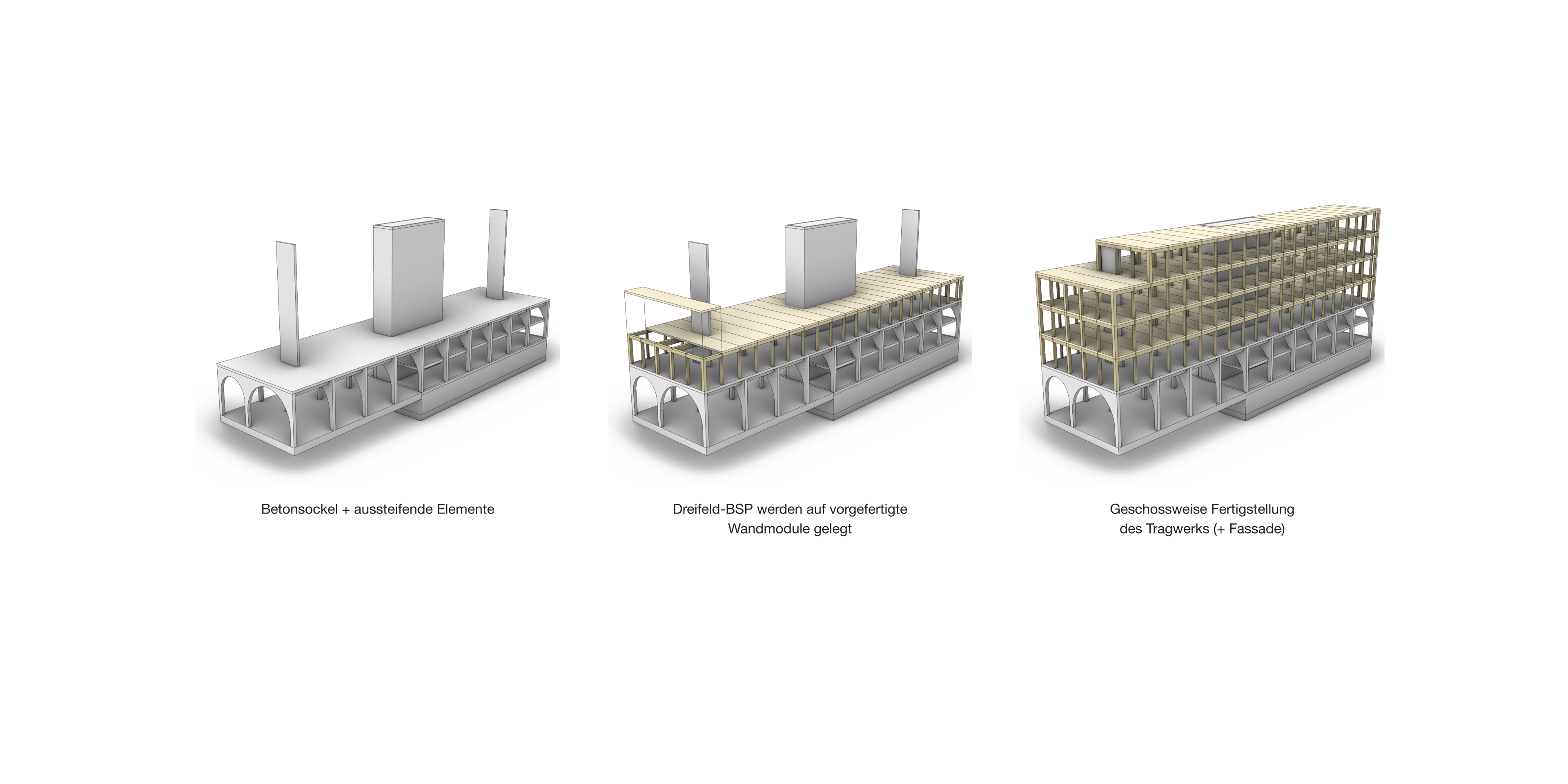 Betonsockel + aussteifende Elemente

Dreifeld-BSP werden auf vorgefertigte Wandmodule gelegt

Geschossweise Fertigstellung des Tragwerks (+ Fassade)