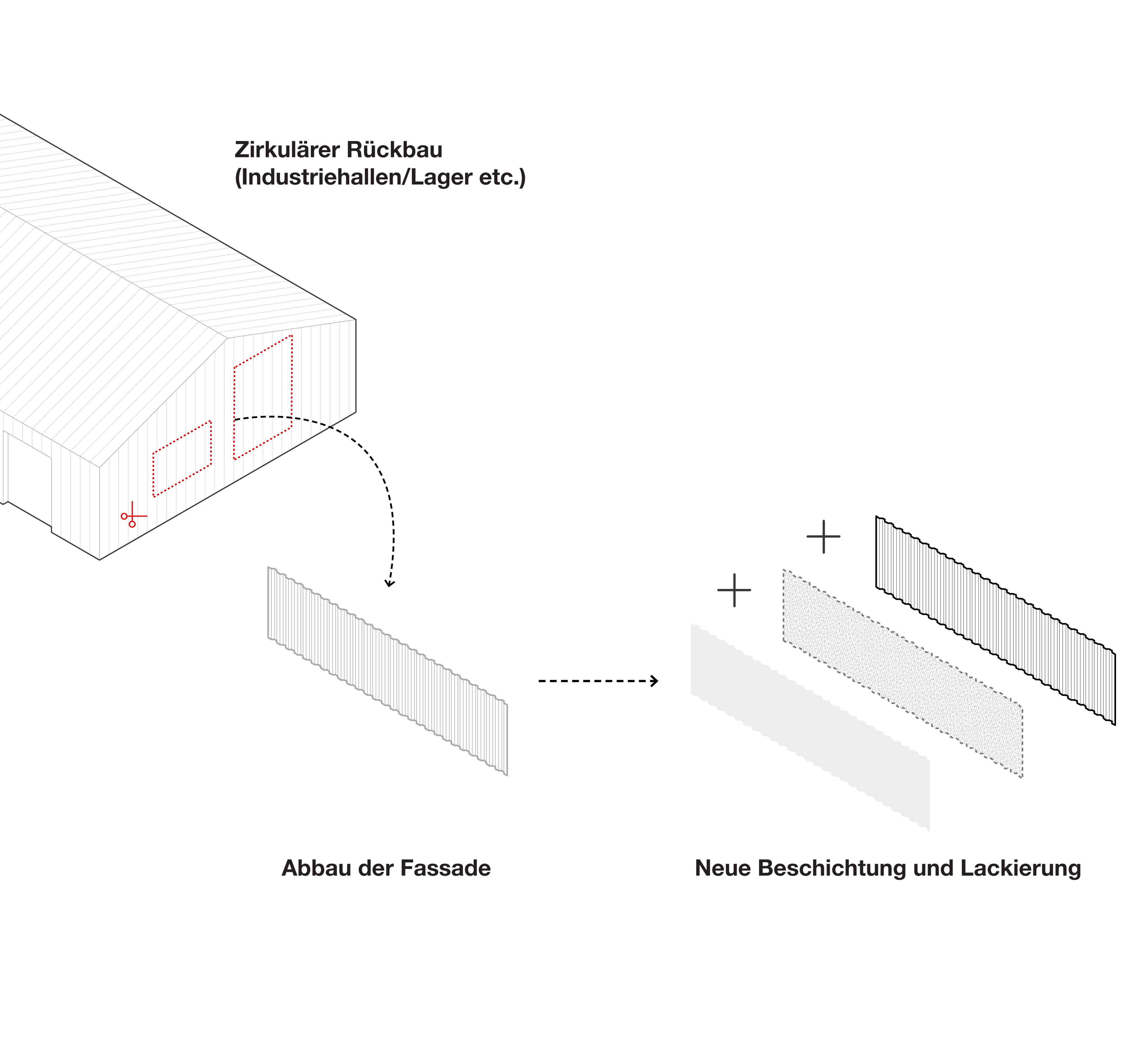 Zirkulärer Rückbau
(Industriehallen/Lager etc.)

Abbau der Fassade

Neue Beschichtung und Lackierung