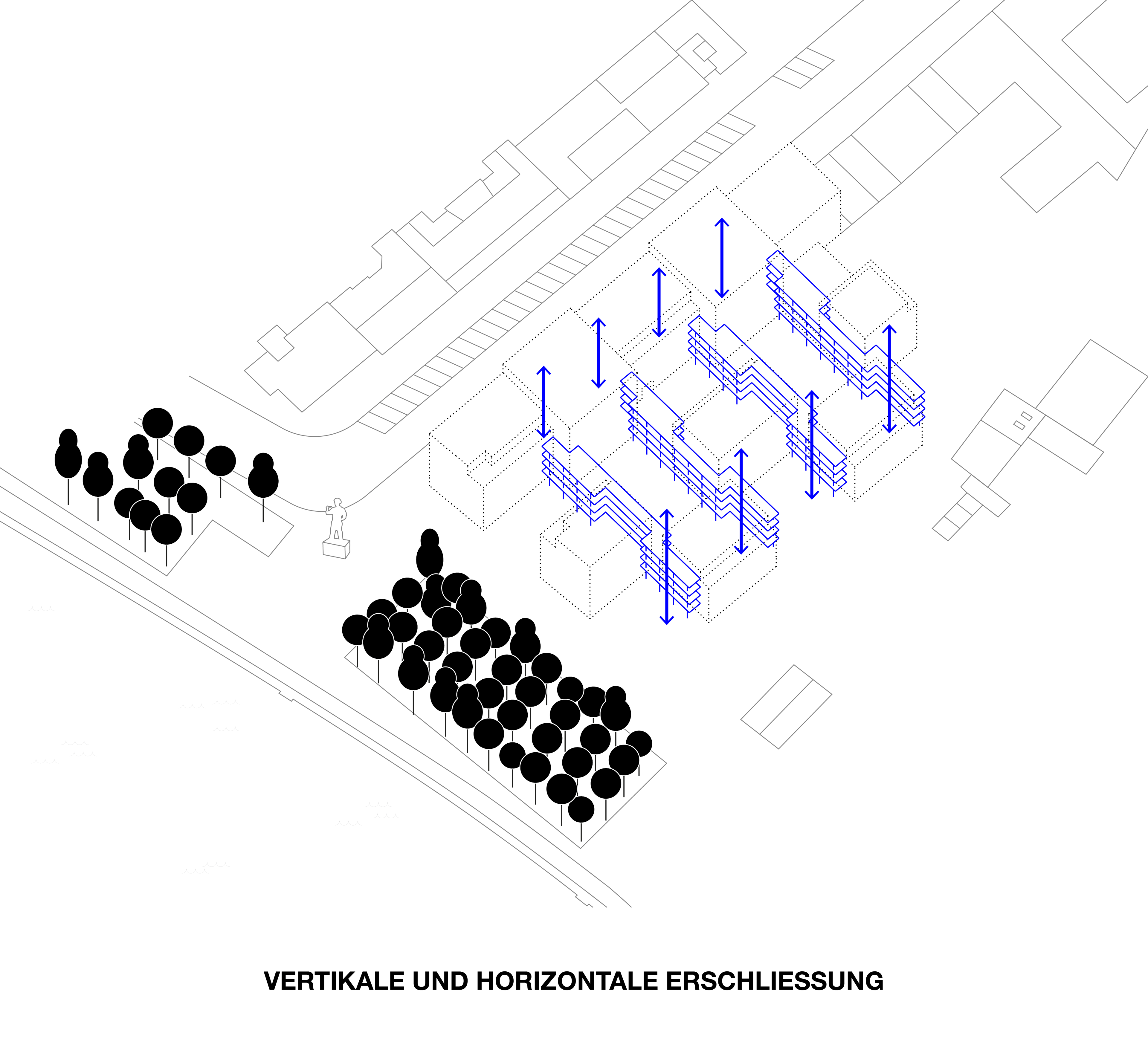 VERTIKALE UND HORIZONTALE ERSCHLIESSUNG