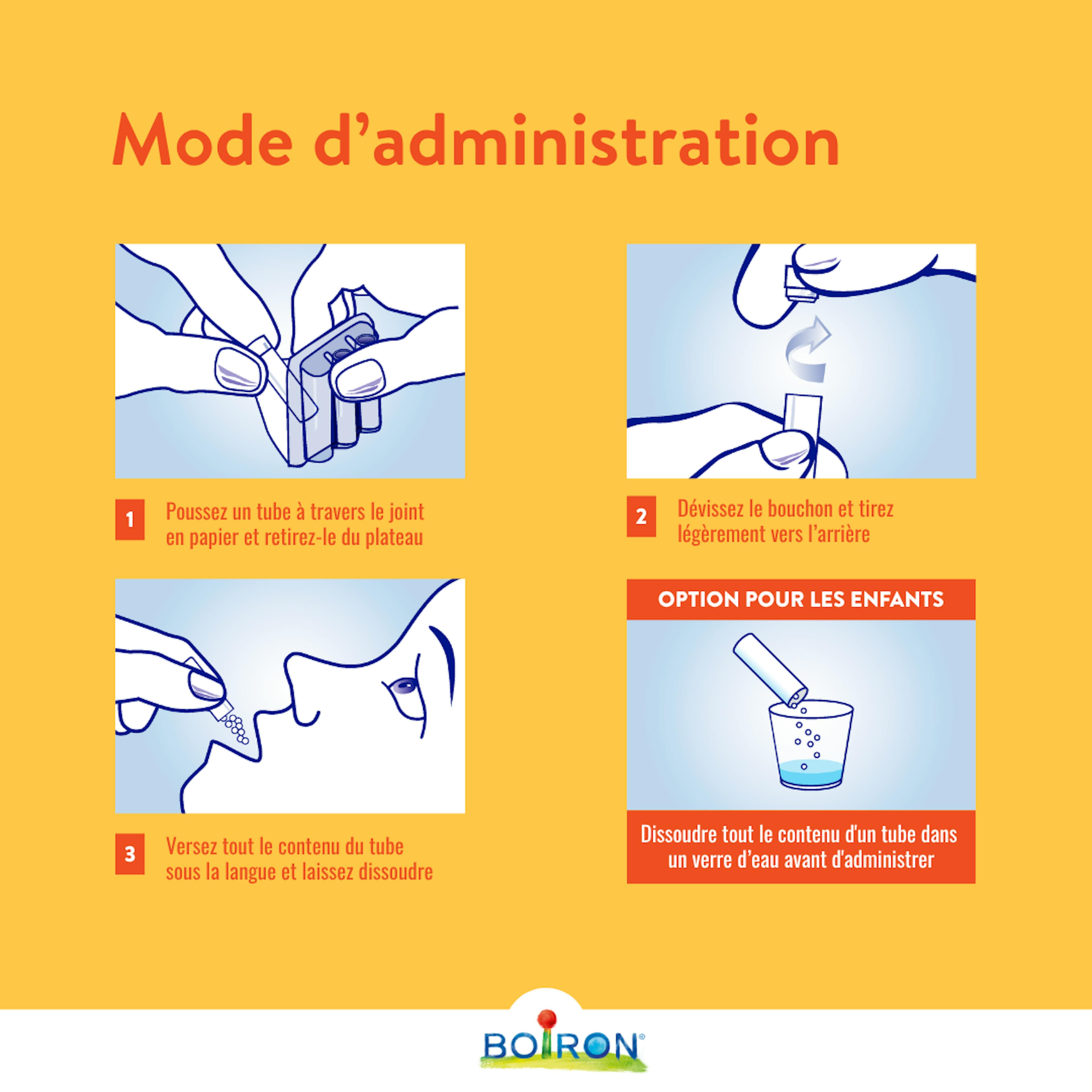 Mode d’administration

1 Poussez un tube à travers le joint en papier et retirez-le du plateau

2 Dévissez le bouchon et tirez légèrement vers l’arrière

3 Versez tout le contenu du tube sous la langue et laissez dissoudre

OPTION POUR LES ENFANTS

Dissoudre tout le contenu d'un tube dans un verre d’eau avant d'administrer

BOIRON®