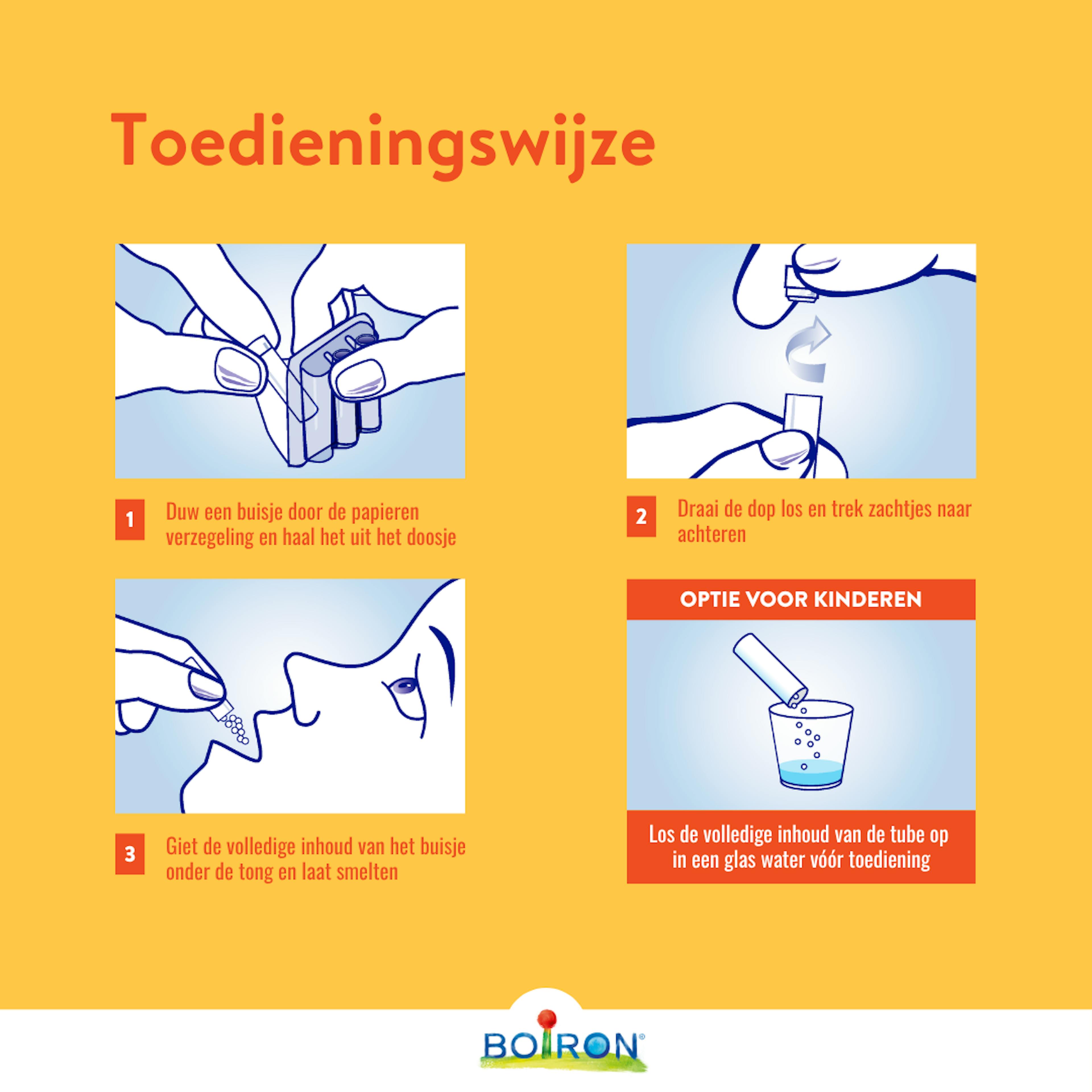 Toedieningswijze

1 Duw een buisje door de papieren verzegeling en haal het uit het doosje

2 Draai de dop los en trek zachtjes naar achteren

3 Giet de volledige inhoud van het buisje onder de tong en laat smelten

OPTIE VOOR KINDEREN

Los de volledige inhoud van de tube op in een glas water vóór toediening

BOIRON®