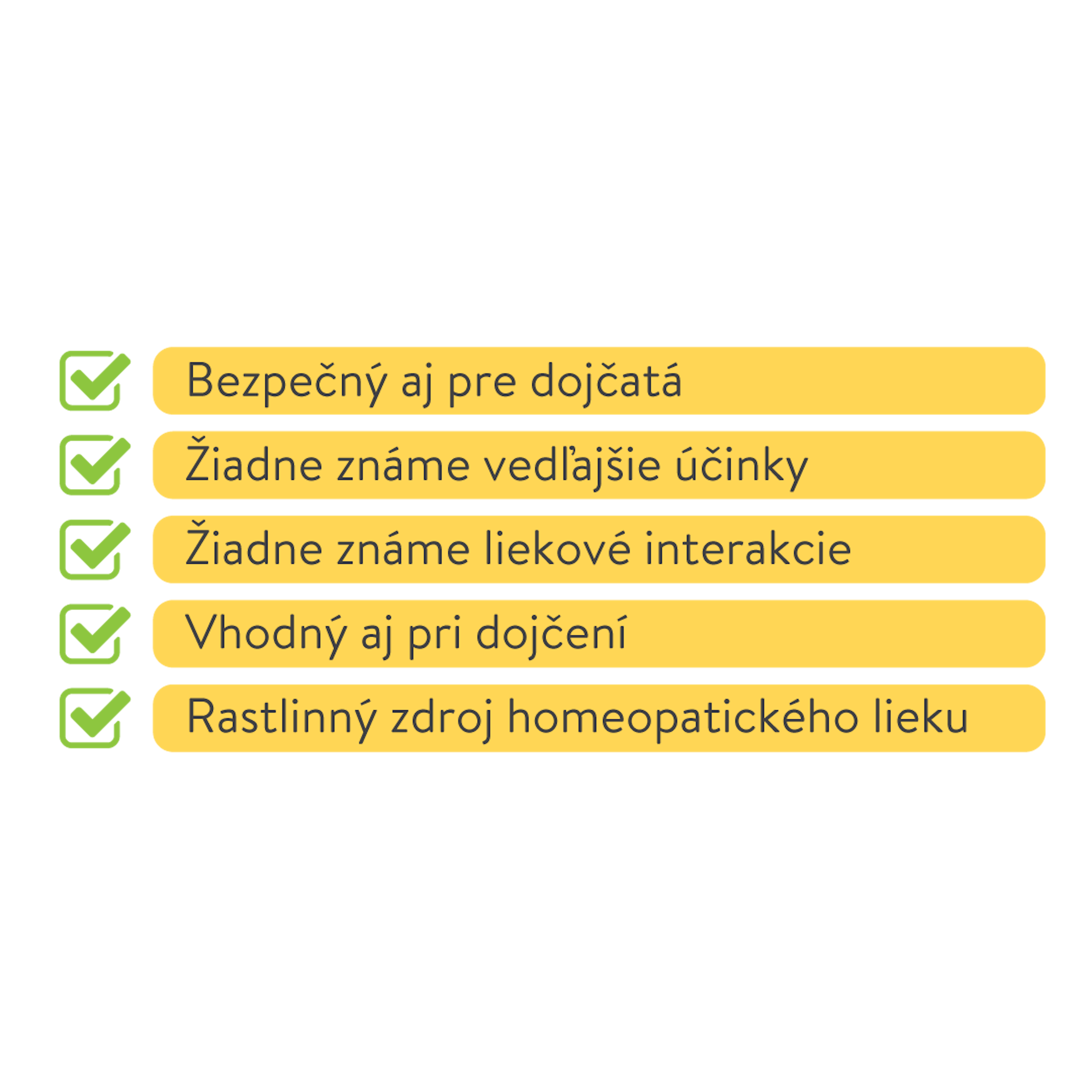 ☑ Bezpečný aj pre dojčatá
☑ Žiadne známe vedľajšie účinky
☑ Žiadne známe liekové interakcie
☑ Vhodný aj pri dojčení
☑ Rastlinný zdroj homeopatického lieku