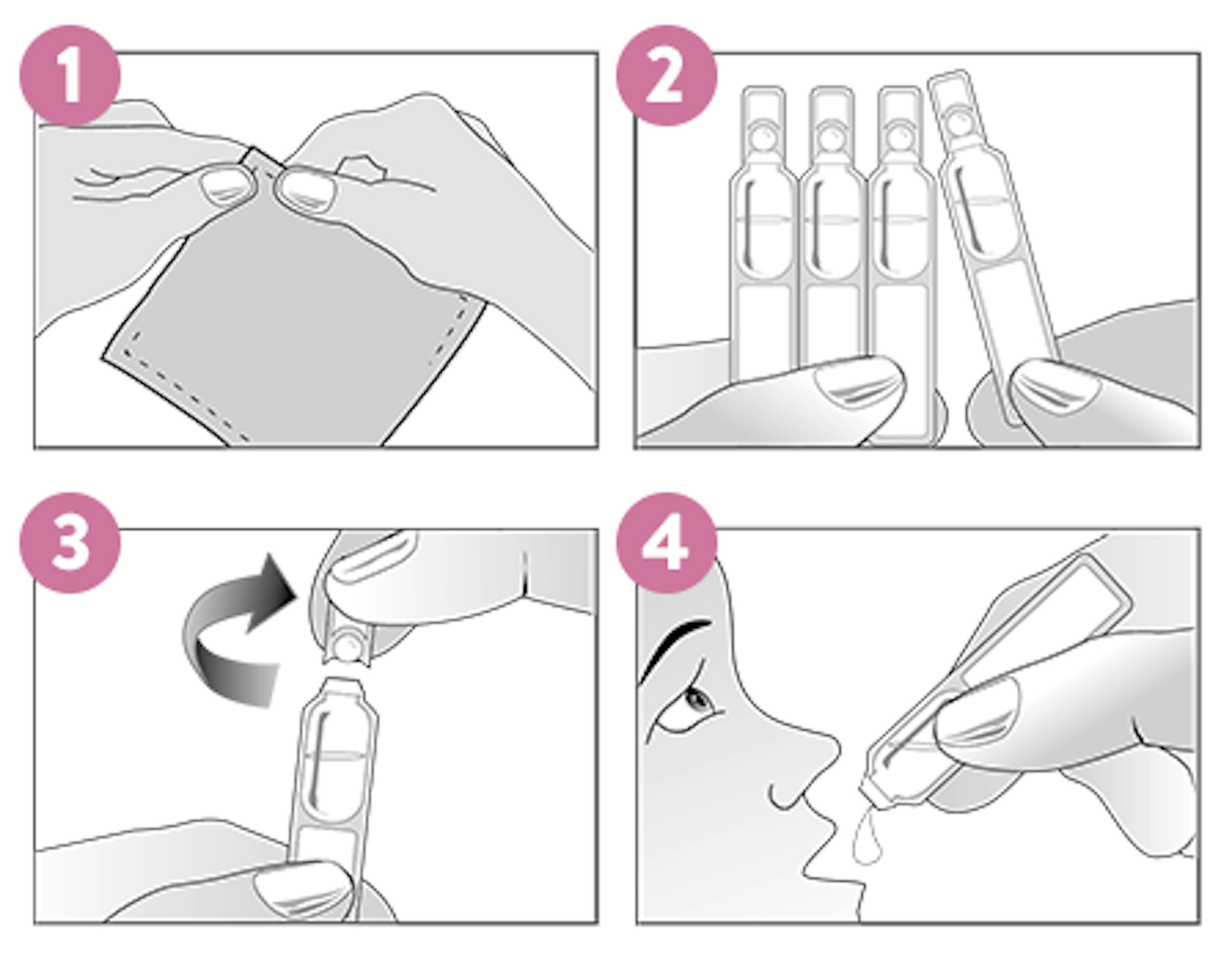 1
2
3
4