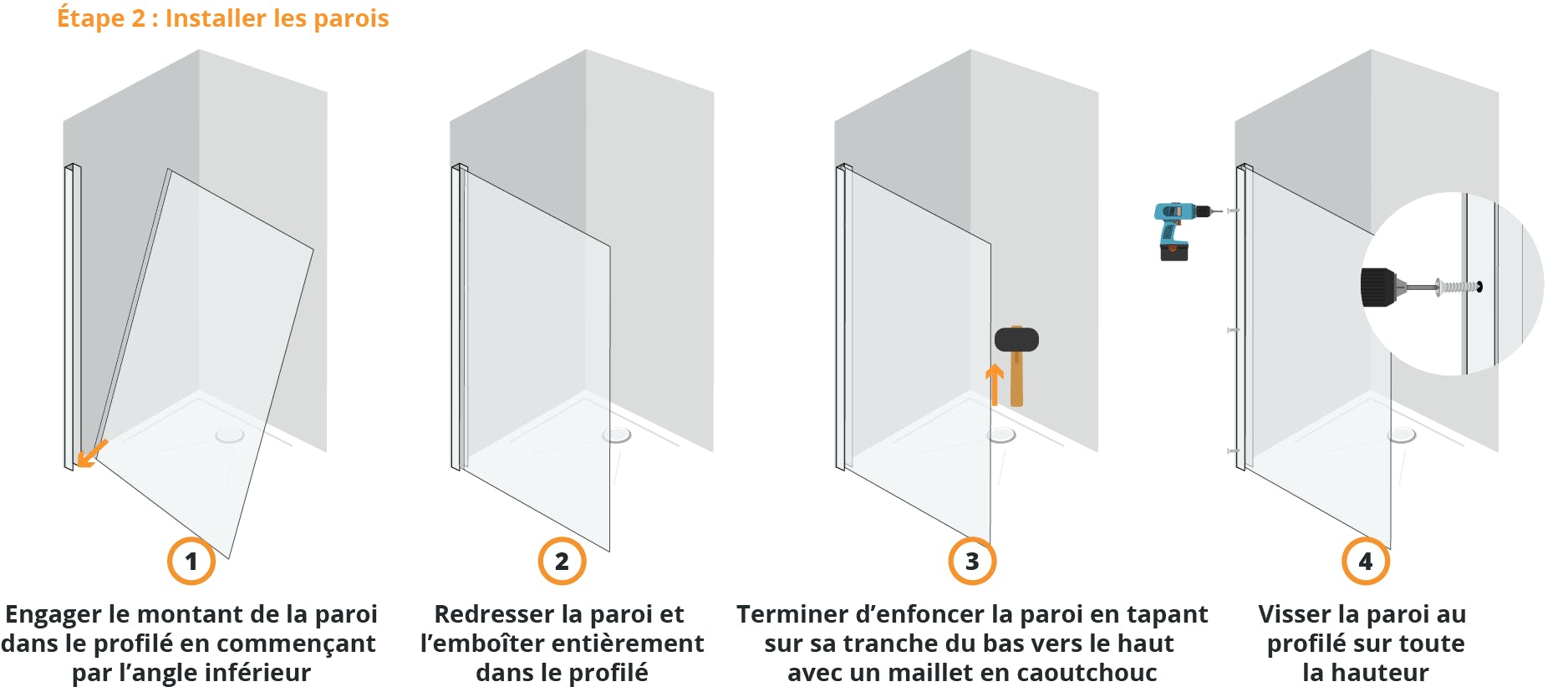 Étape 2 : Installer les parois

1
Engager le montant de la paroi dans le profilé en commençant par l’angle inférieur

2
Redresser la paroi et l’emboîter entièrement dans le profilé

3
Terminer d’enfoncer la paroi en tapant sur sa tranche du bas vers le haut avec un maillet en caoutchouc

4
Visser la paroi au profilé sur toute la hauteur