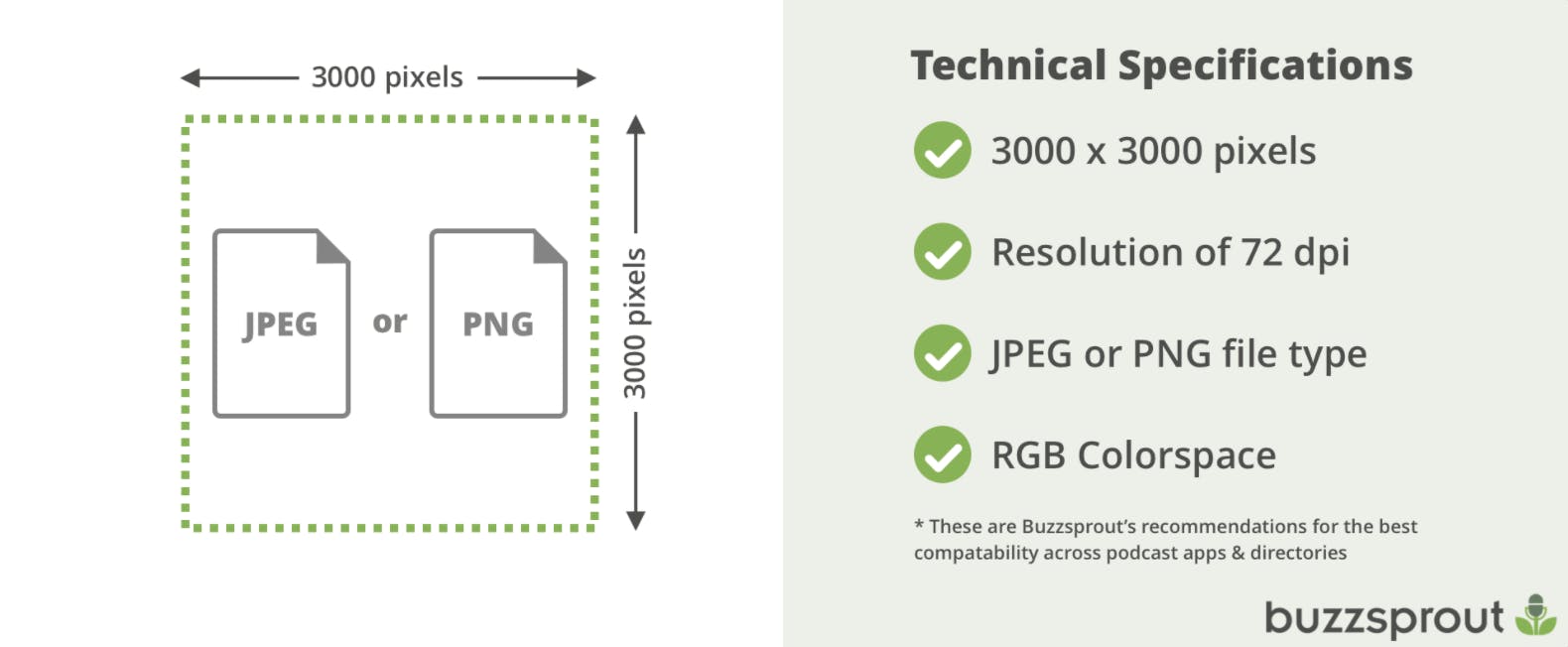 3000 pixels

JPEG or PNG

3000 pixels

Technical Specifications

3000 x 3000 pixels

Resolution of 72 dpi

JPEG or PNG file type

RGB Colorspace

* These are Buzzsprout's recommendations for the best compatability across podcast apps & directories

buzzsprout