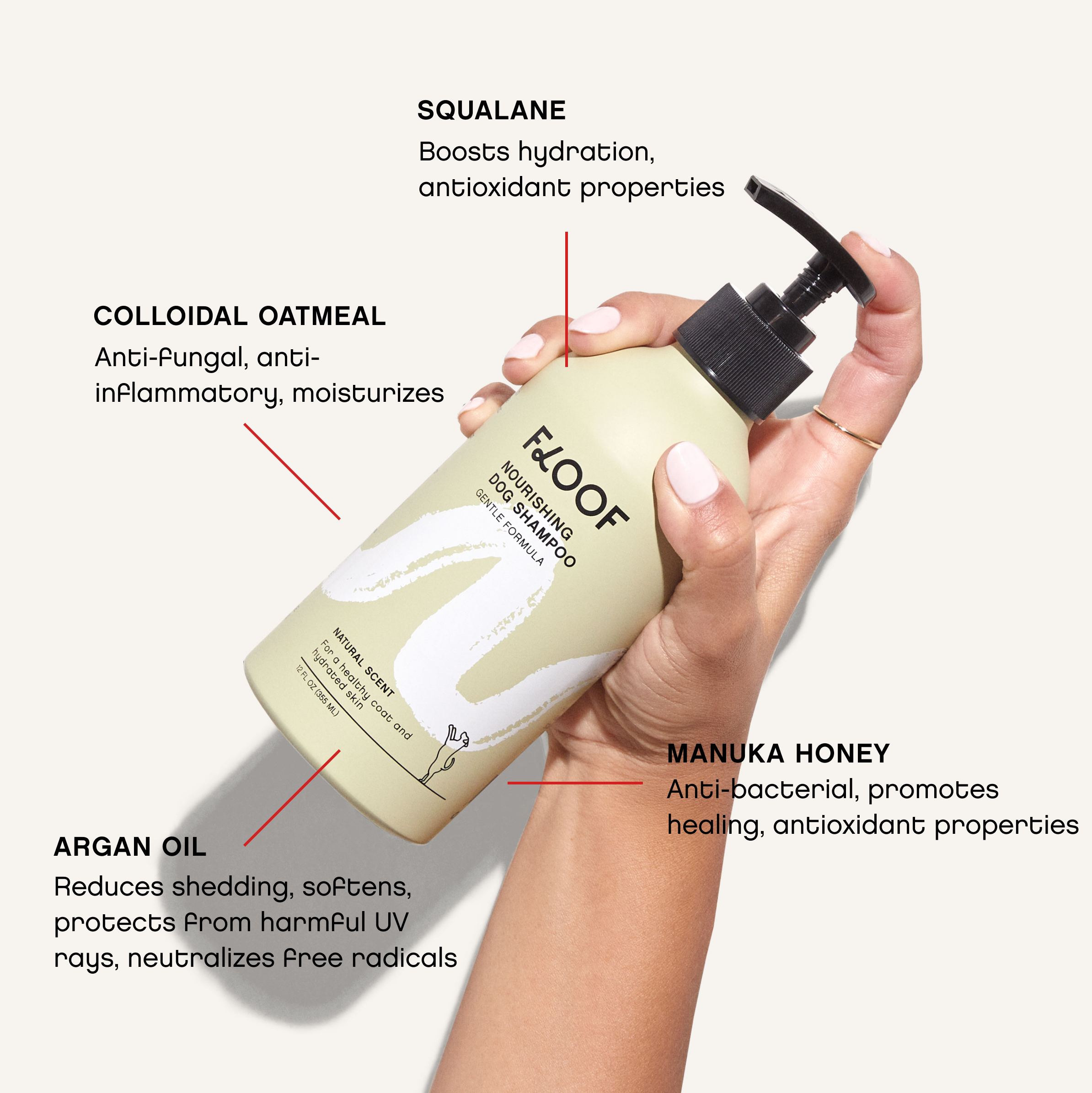 SQUALANE
Boosts hydration, antioxidant properties

COLLOIDAL OATMEAL
Anti-fungal, anti-inflammatory, moisturizes

FLOOF
NOURISHING DOG SHAMPOO
GENTLE FORMULA

NATURAL SCENT
For a healthy coat and hydrated skin
12 FL OZ (355 ML)

MANUKA HONEY
Anti-bacterial, promotes healing, antioxidant properties

ARGAN OIL
Reduces shedding, softens, protects from harmful UV rays, neutralizes free radicals